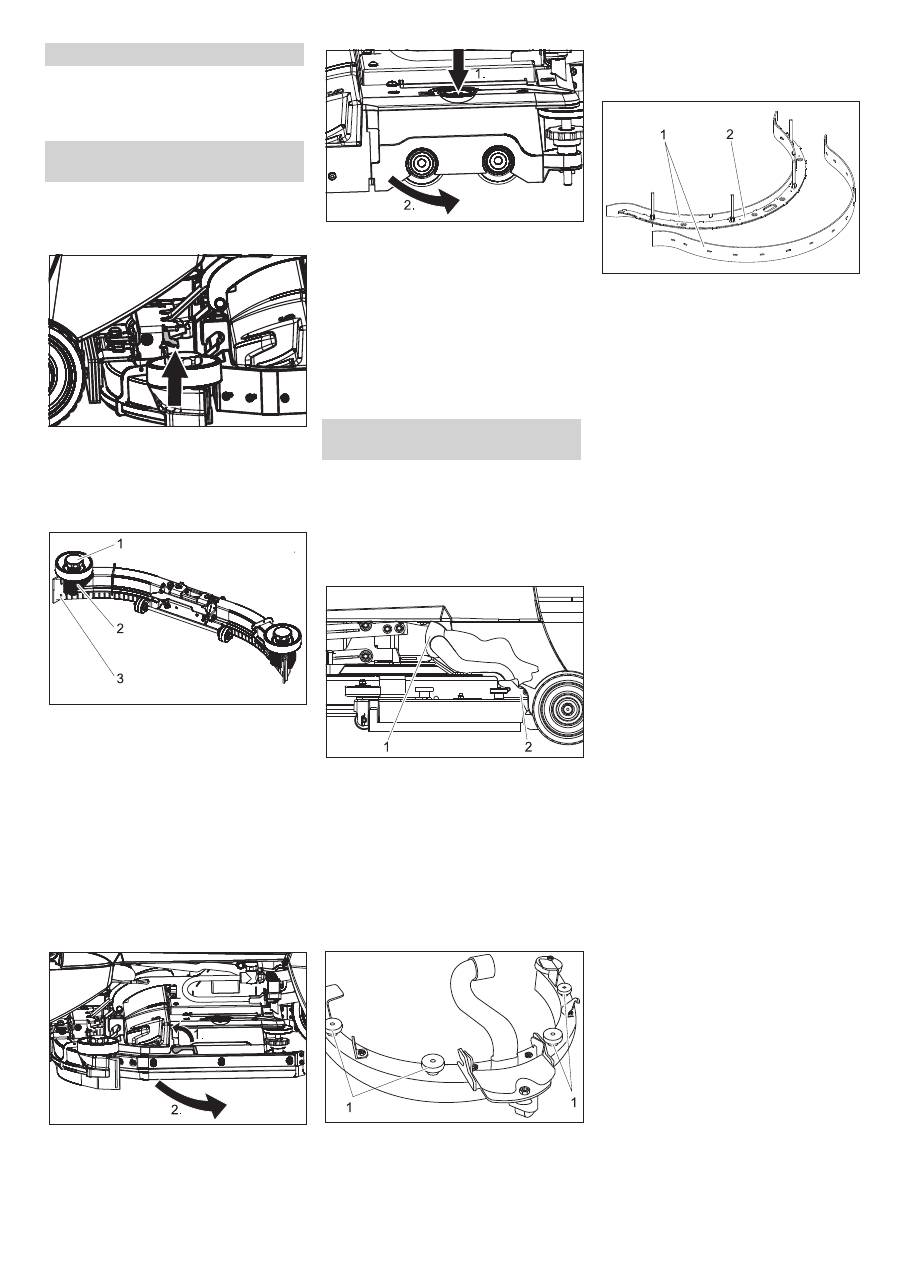 1.

2.

1

2

1

2

3

1

2

2.

1

1