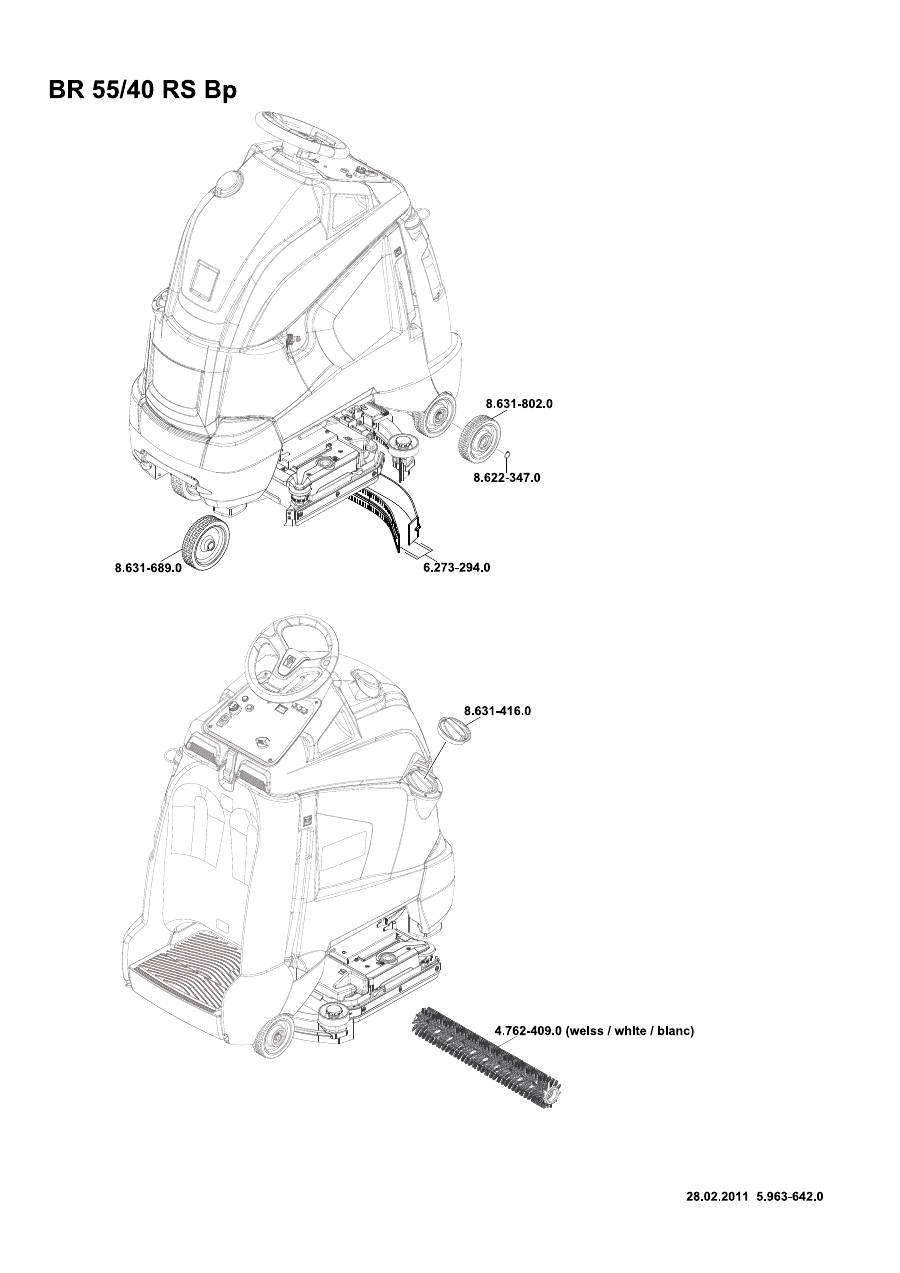 BR 55/40 RS Bp

8.631-802.0

8.622-347.0

8.631-689.0

6.273-294.0

8.631-416.0

4.762-409.0 (weiss / white / blanc)

28.02.2011 5.963-642.0