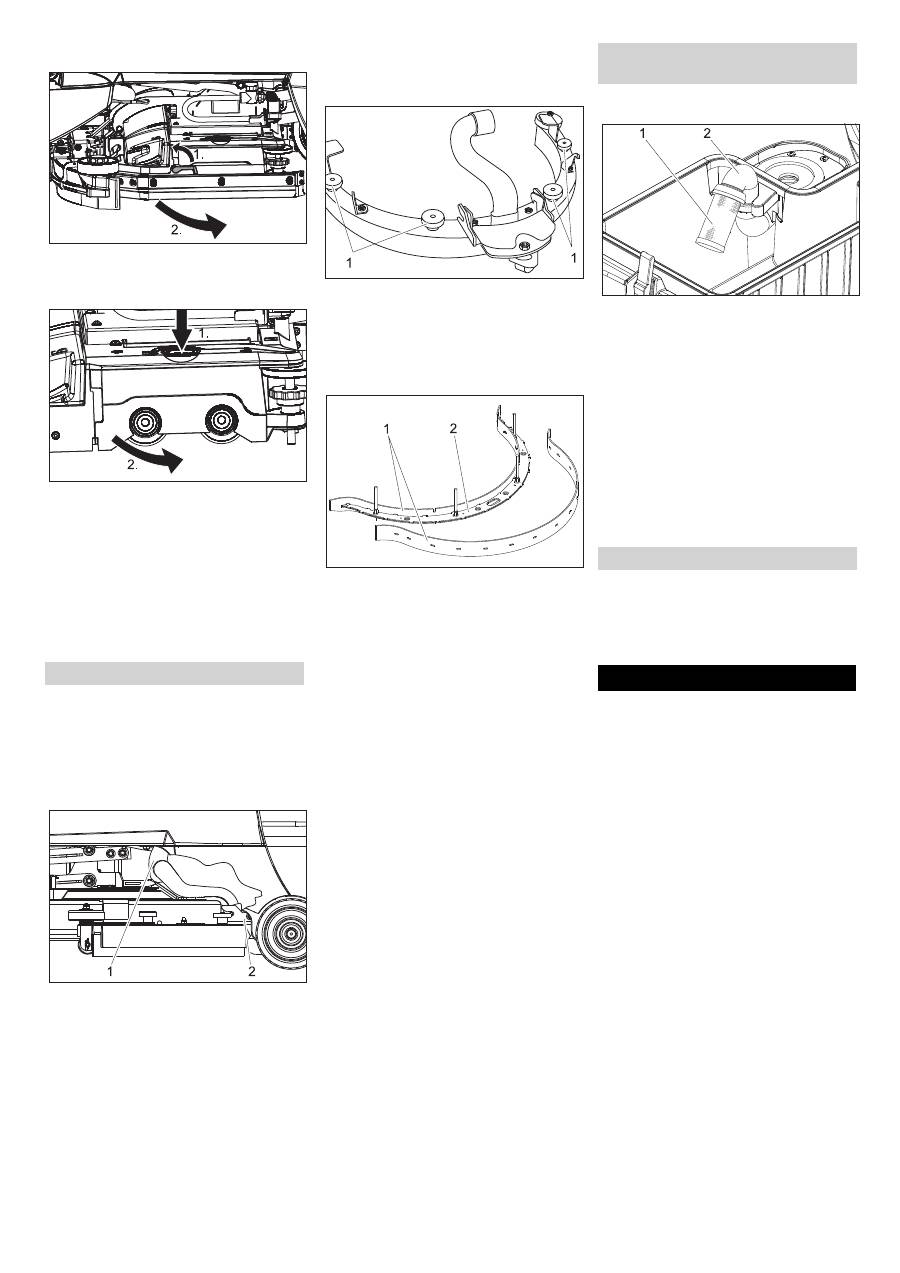 1.

2.

1.

2.

1

2

1

1

1

2

1

2