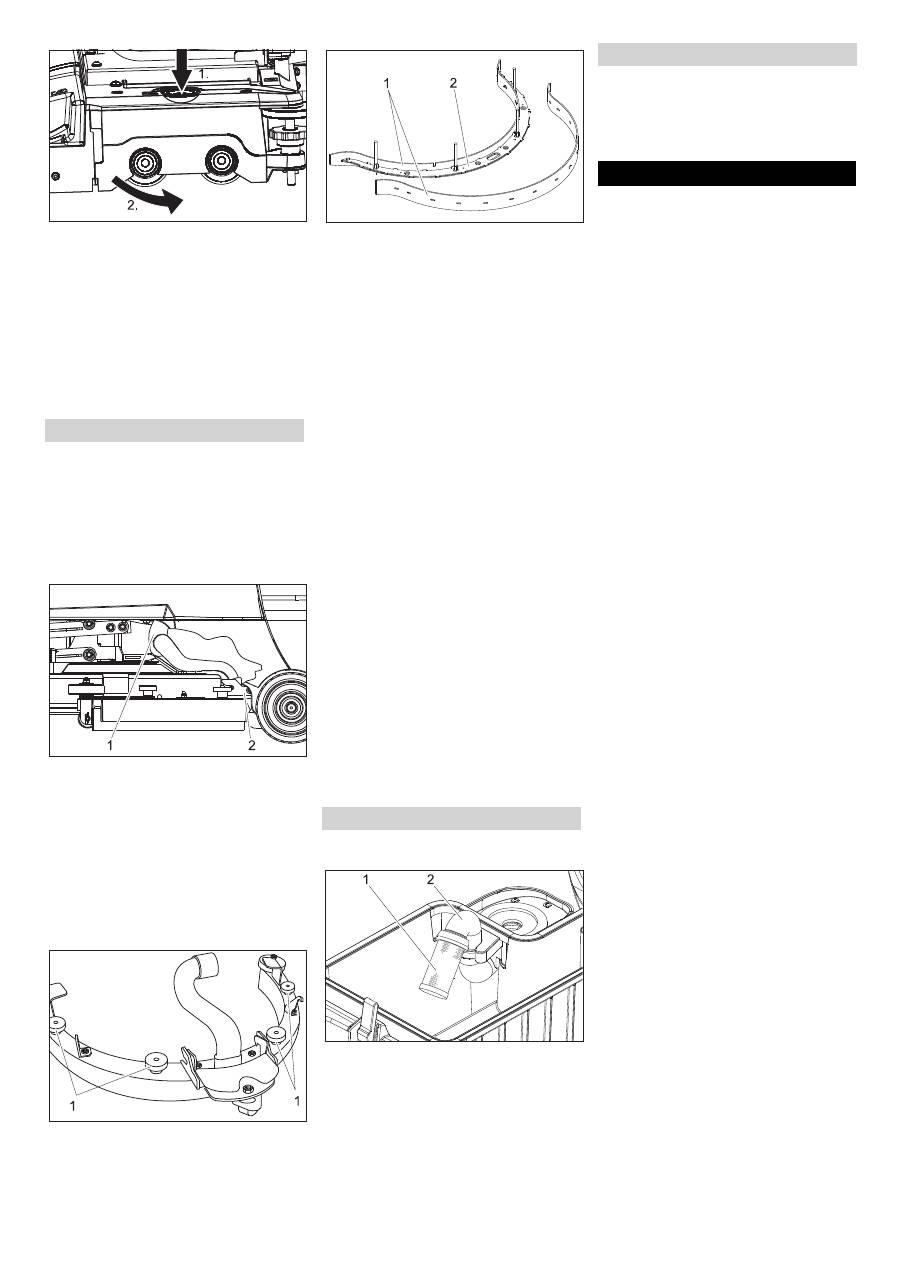 1.
2.

1
2

1
2

1
1

1
2