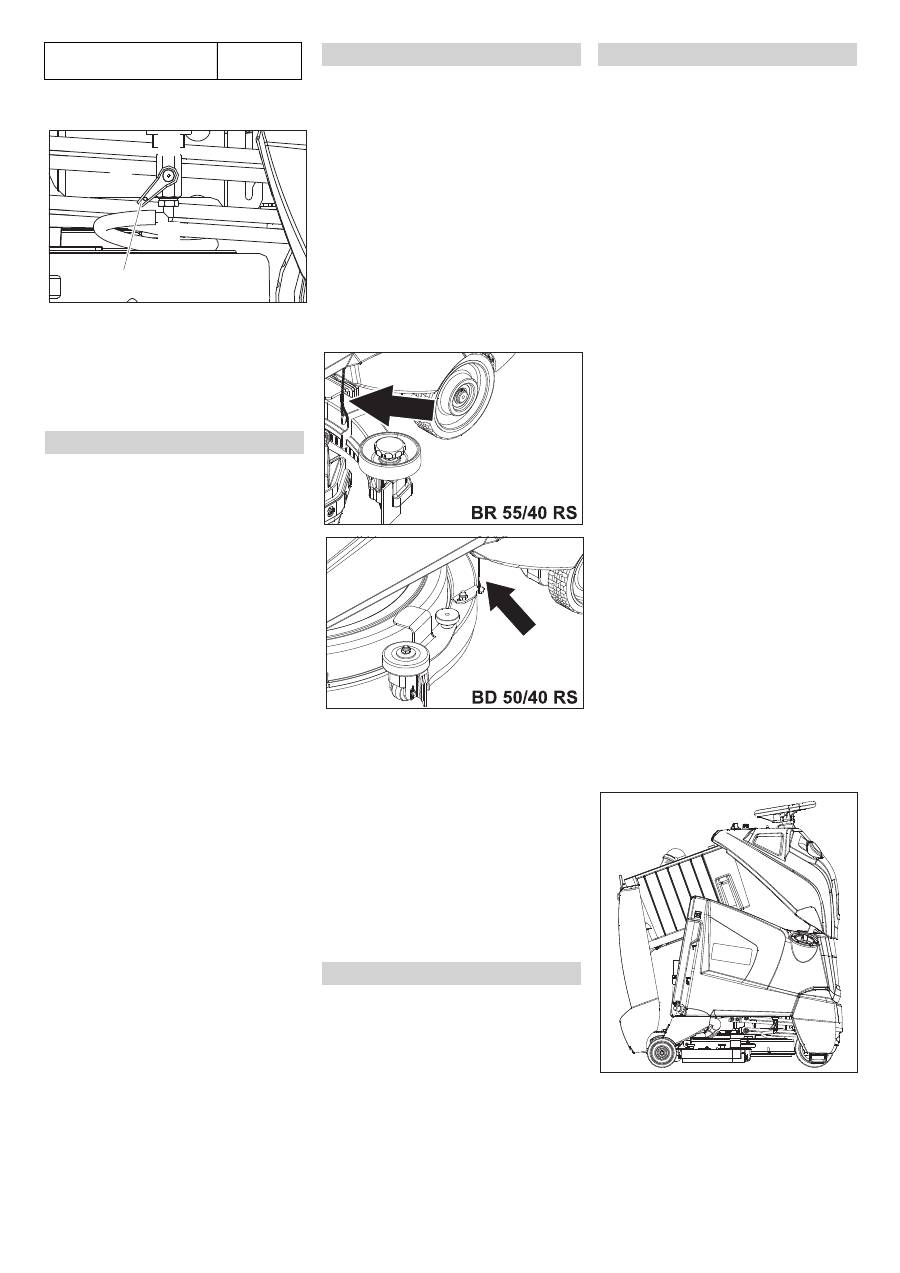 BR 55/40 RS

BD 50/40 RS