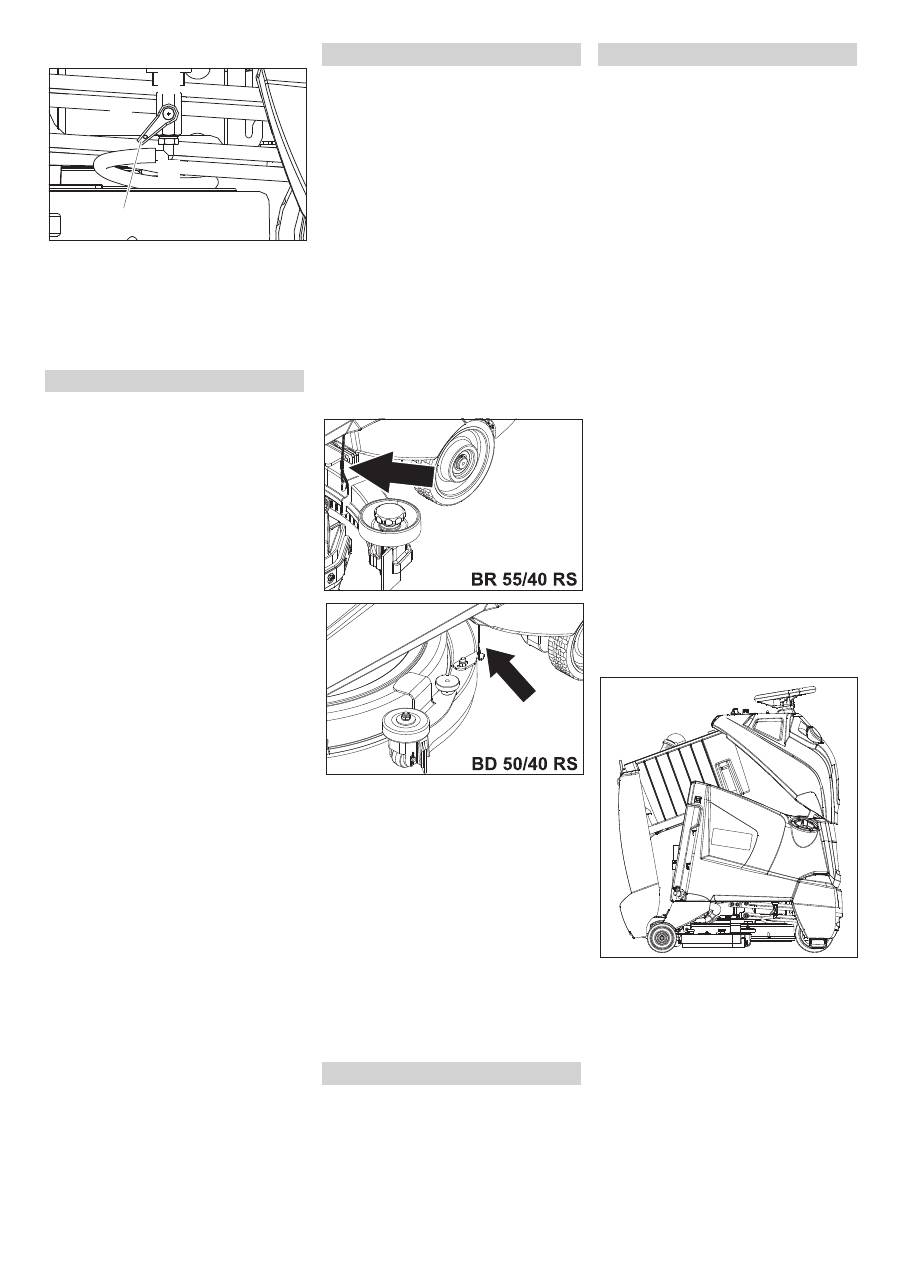 BR 55/40 RS

BD 50/40 RS