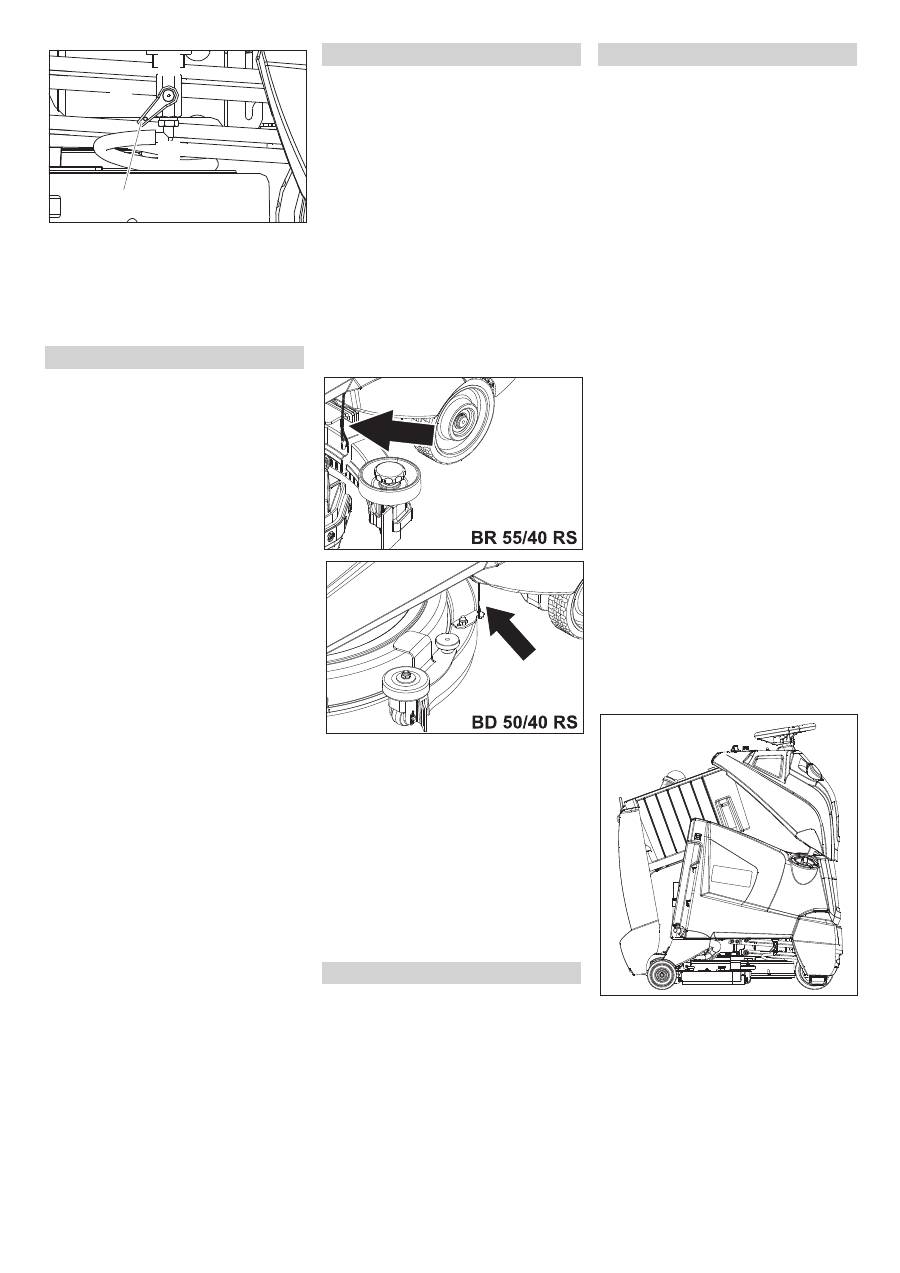 BR 55/40 RS

BD 50/40 RS