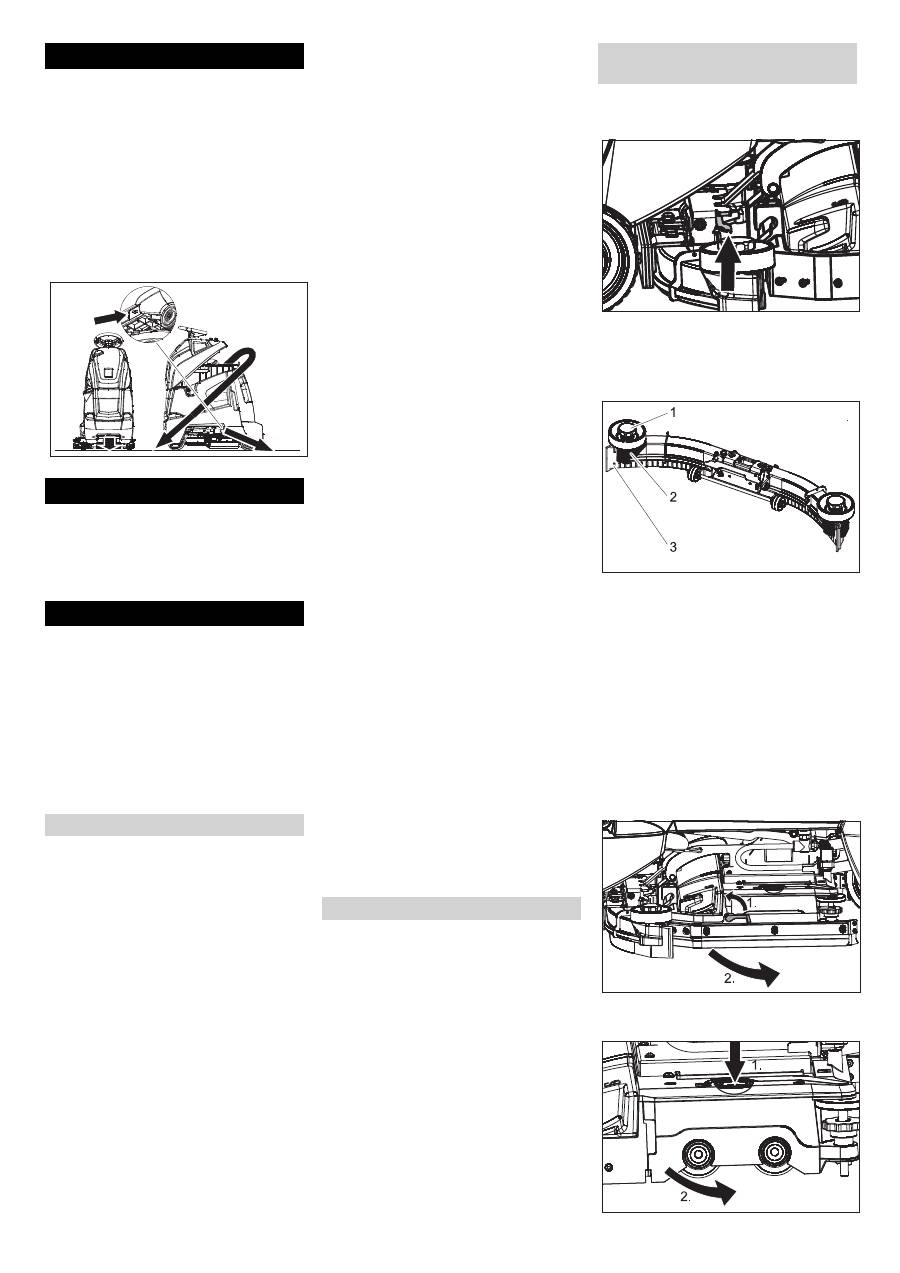 1

2

3

1.

2.

1.

2.