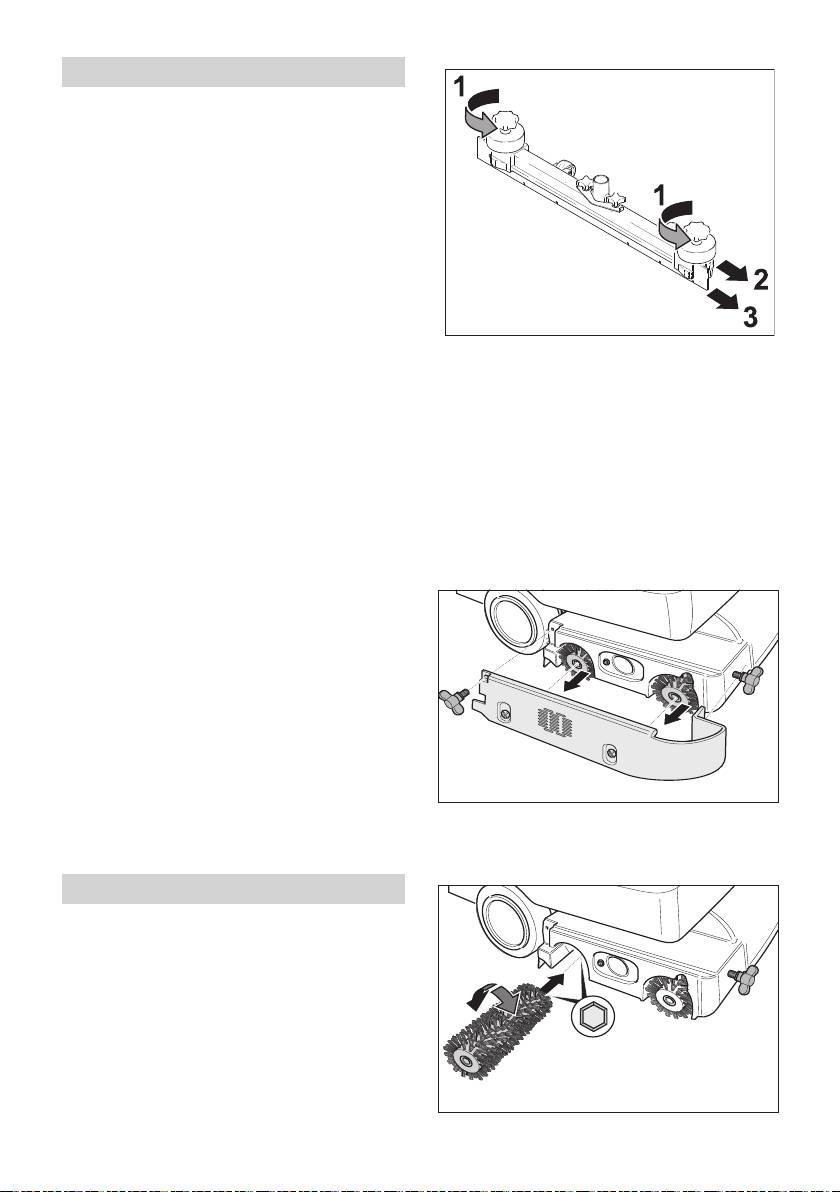 1

1

2

3