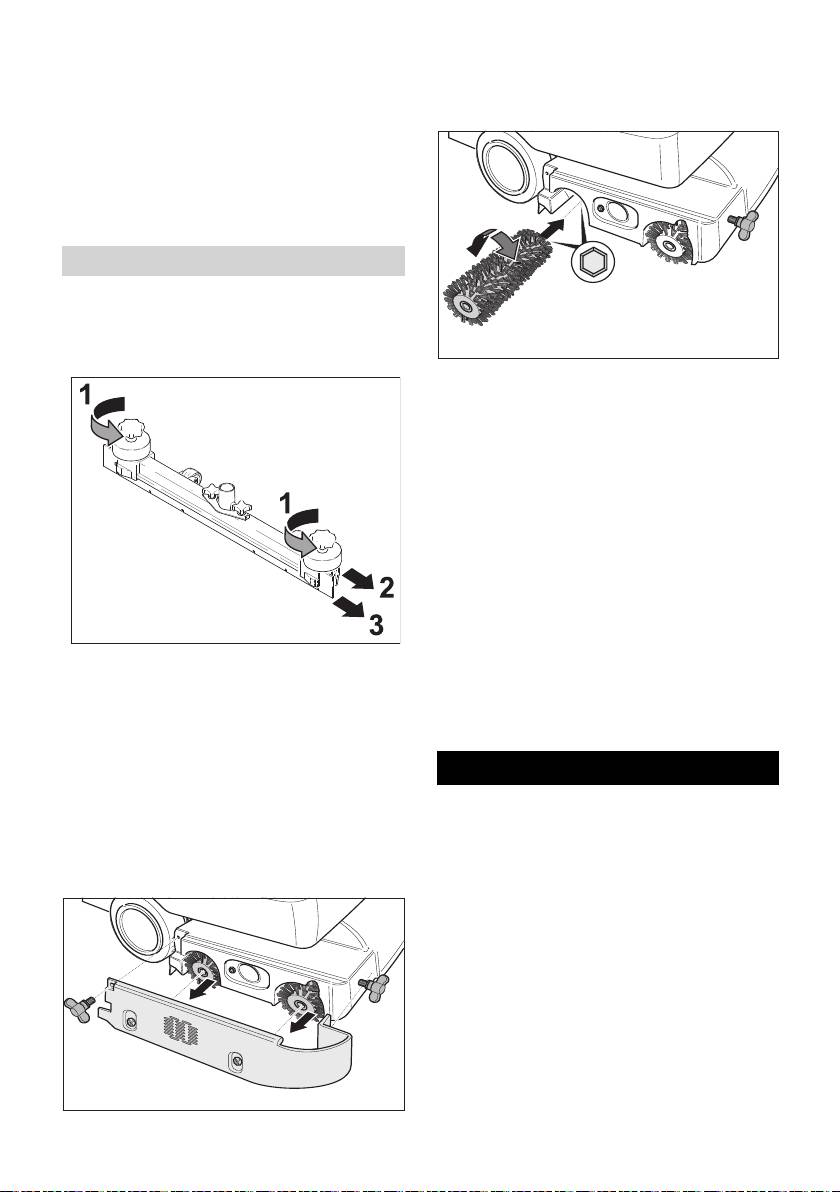 1

1

2

3