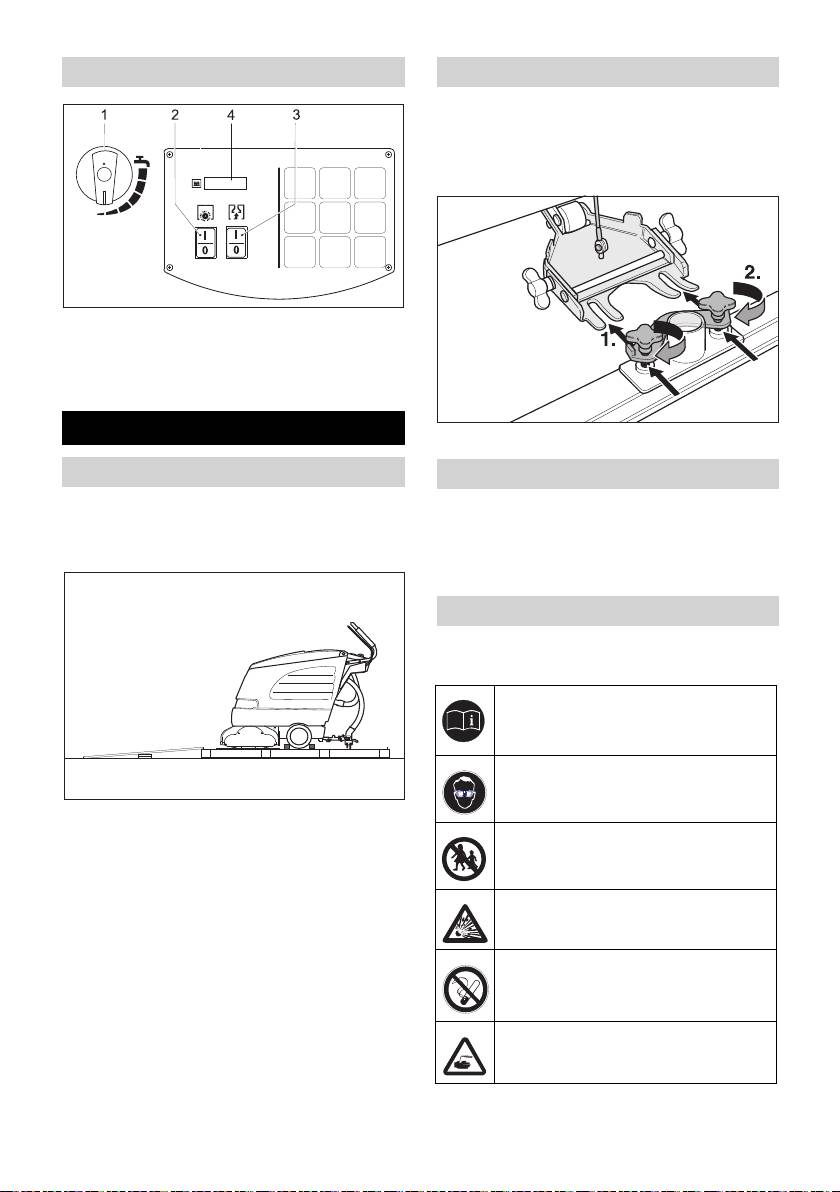 1 2 4 3

I
0

I
0

2.

1.