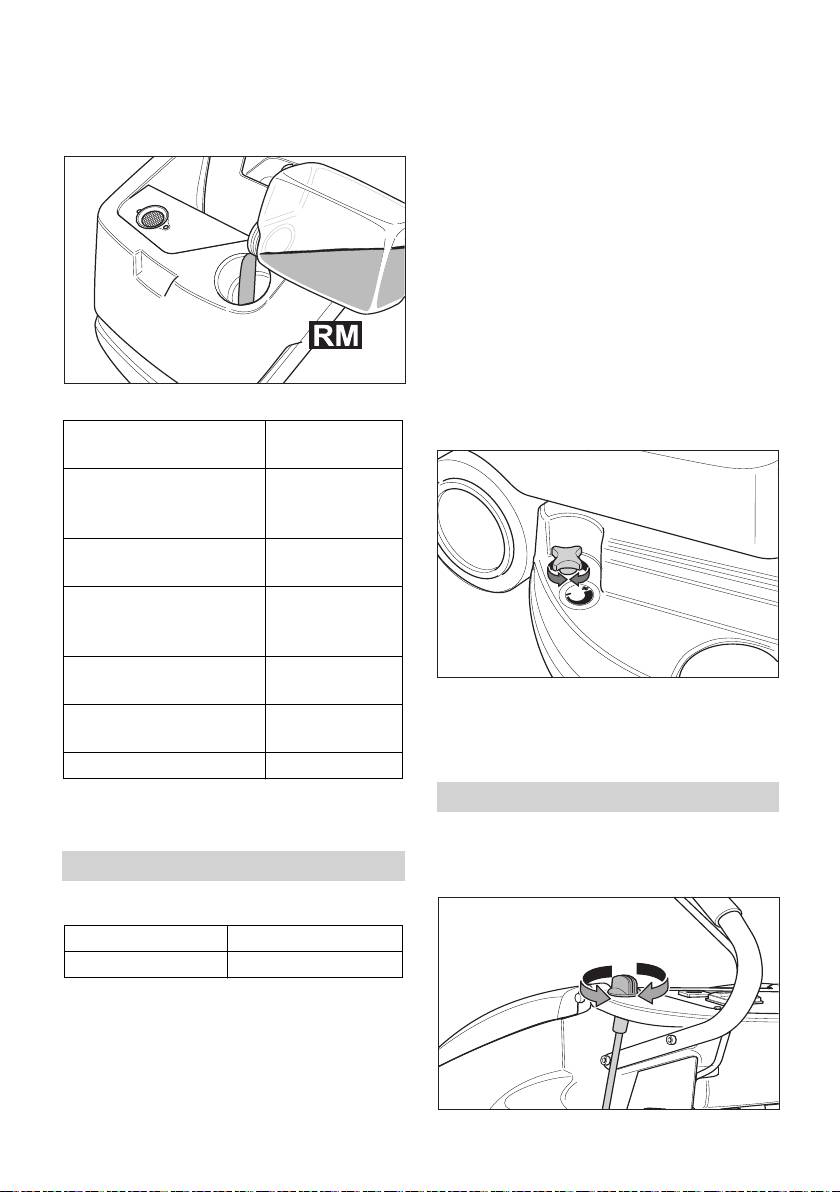 RM