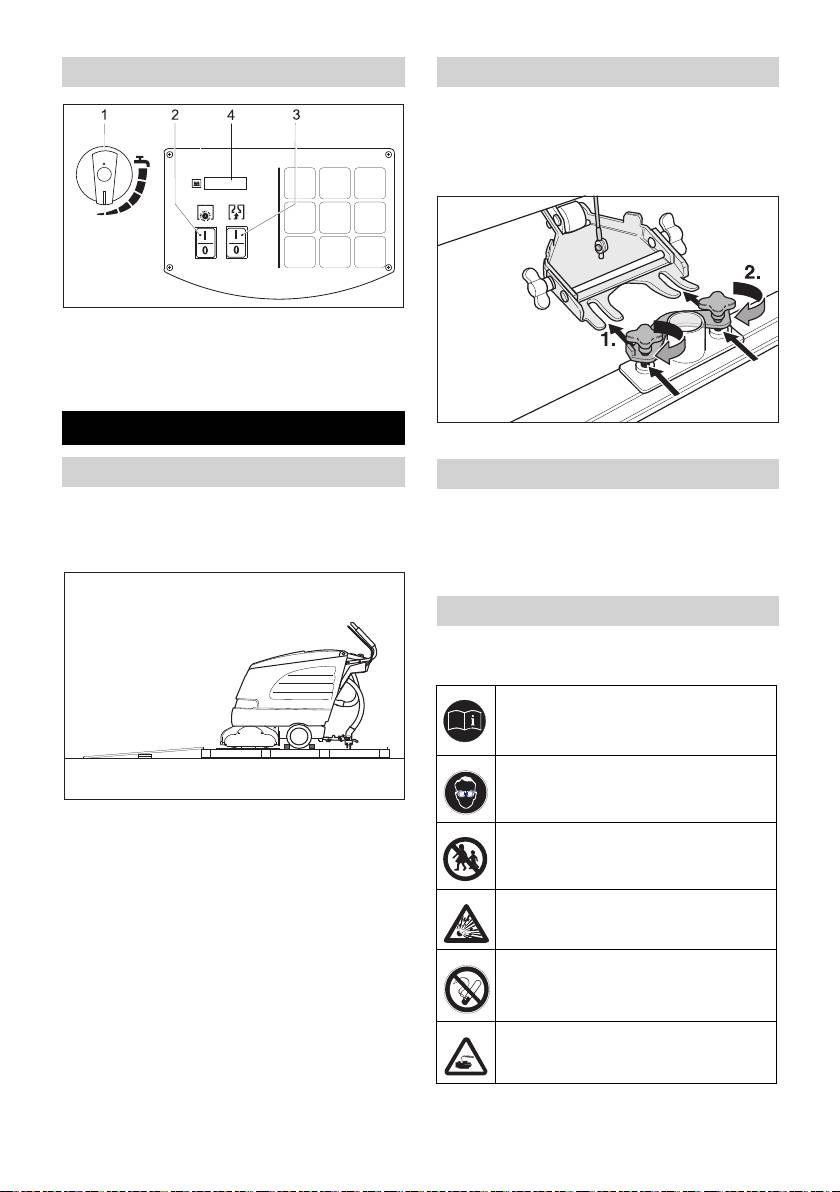 1
2
4
3
I
0
I
0

2.
1.