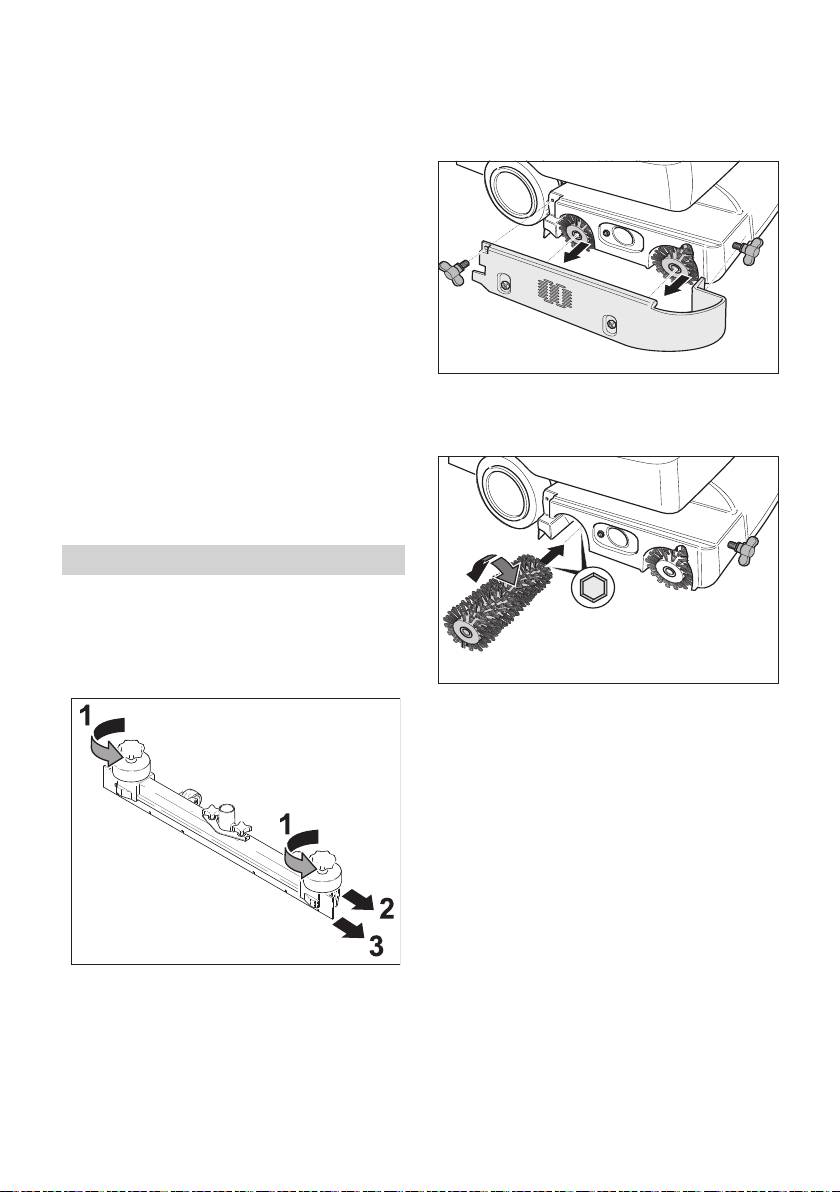 1
1
2
3