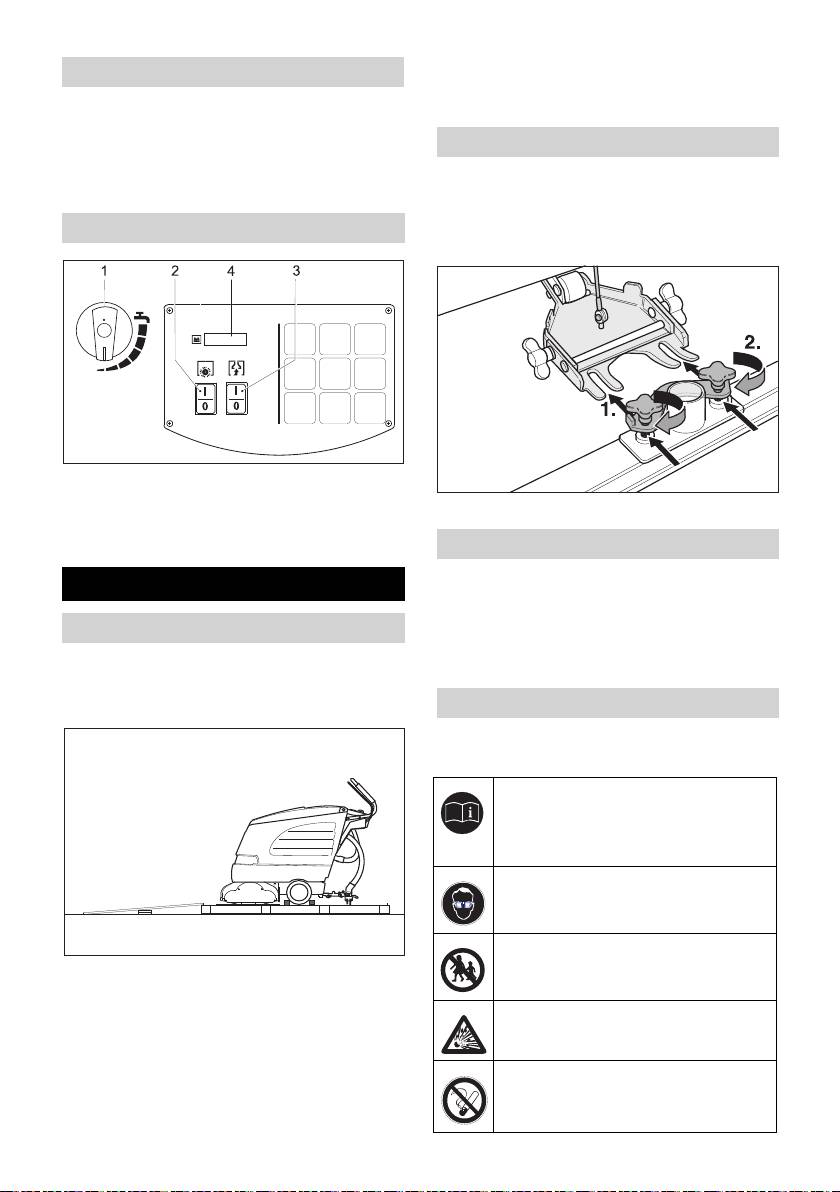 1 2 4 3

I
0

I
0

2.

1.