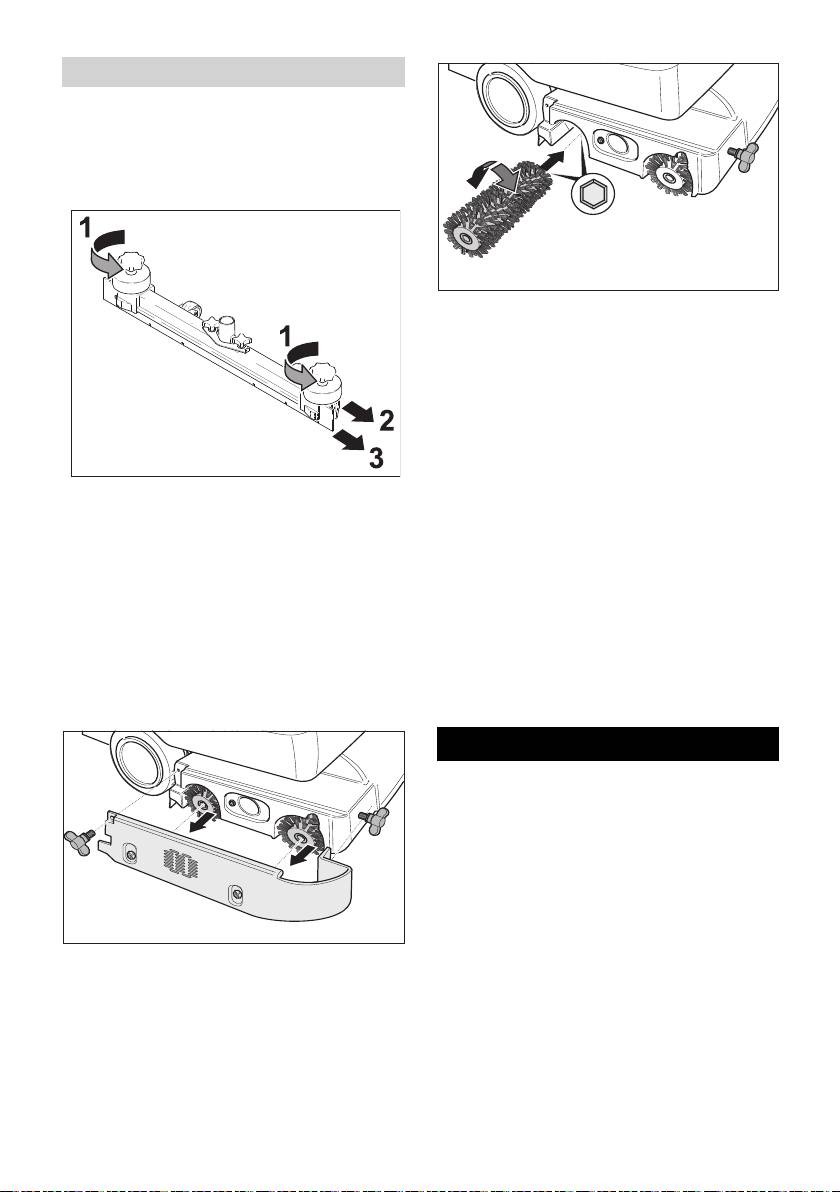 1

1

2

3