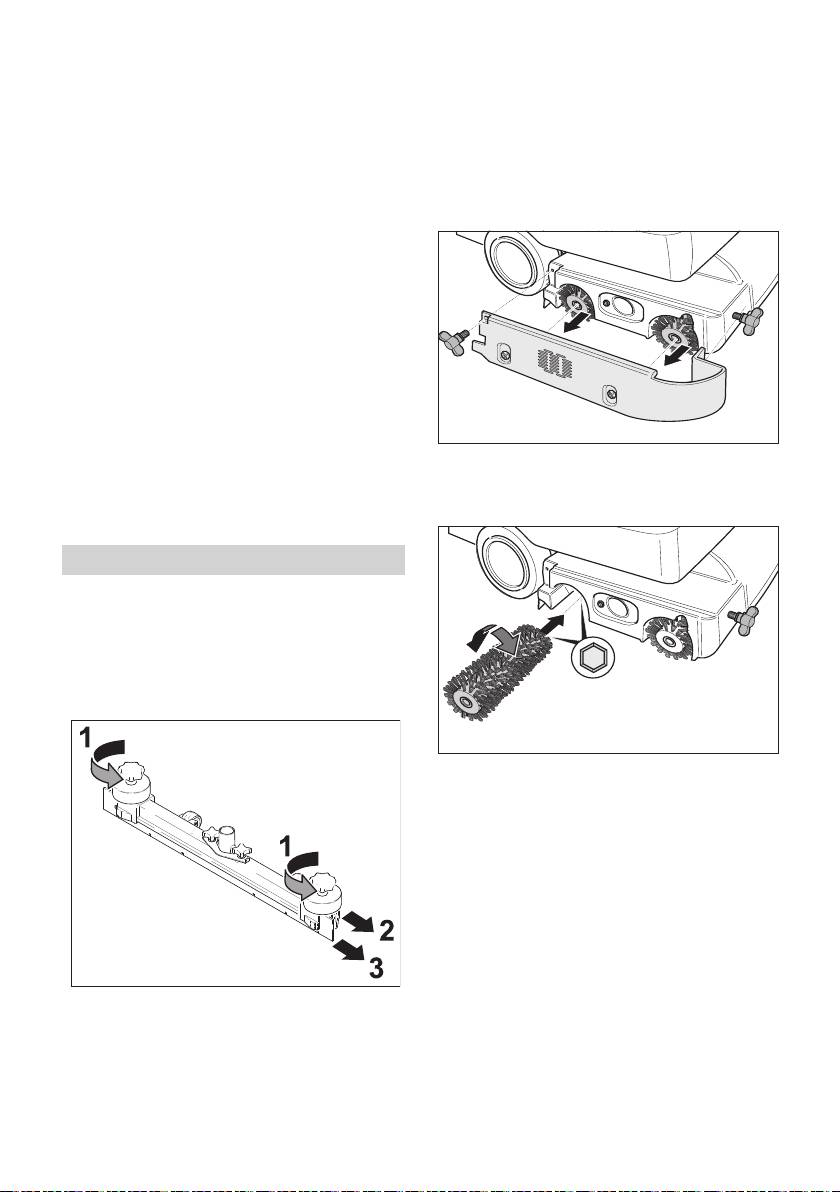 1

1

2

3