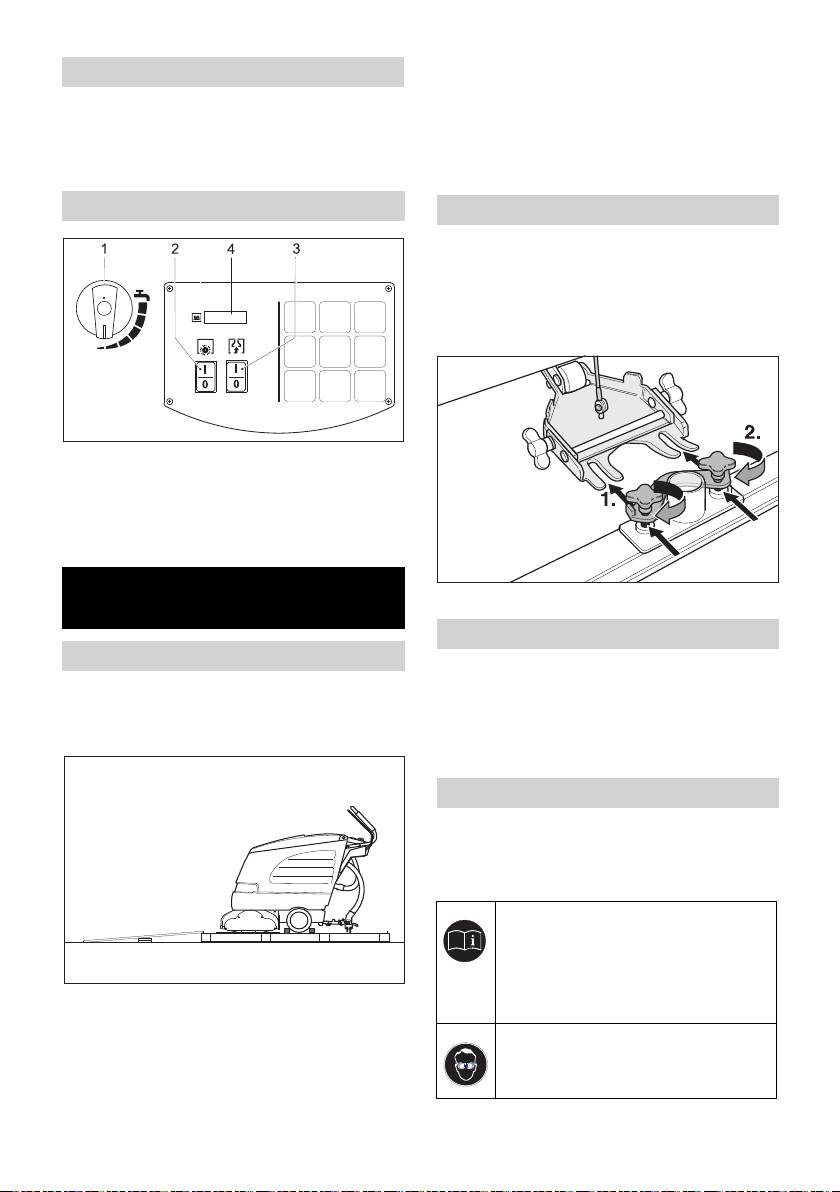 1 2 4 3

I
0

I
0

1.

2.