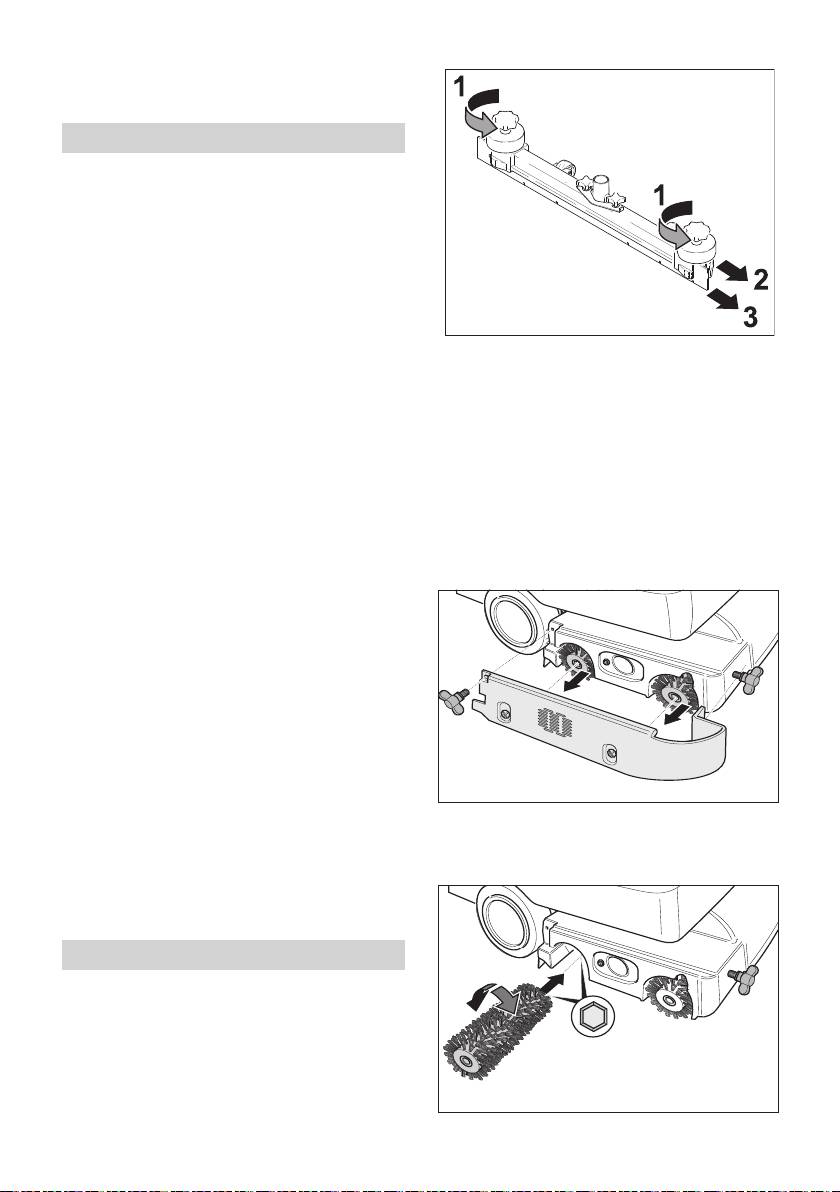 1

1

2

3