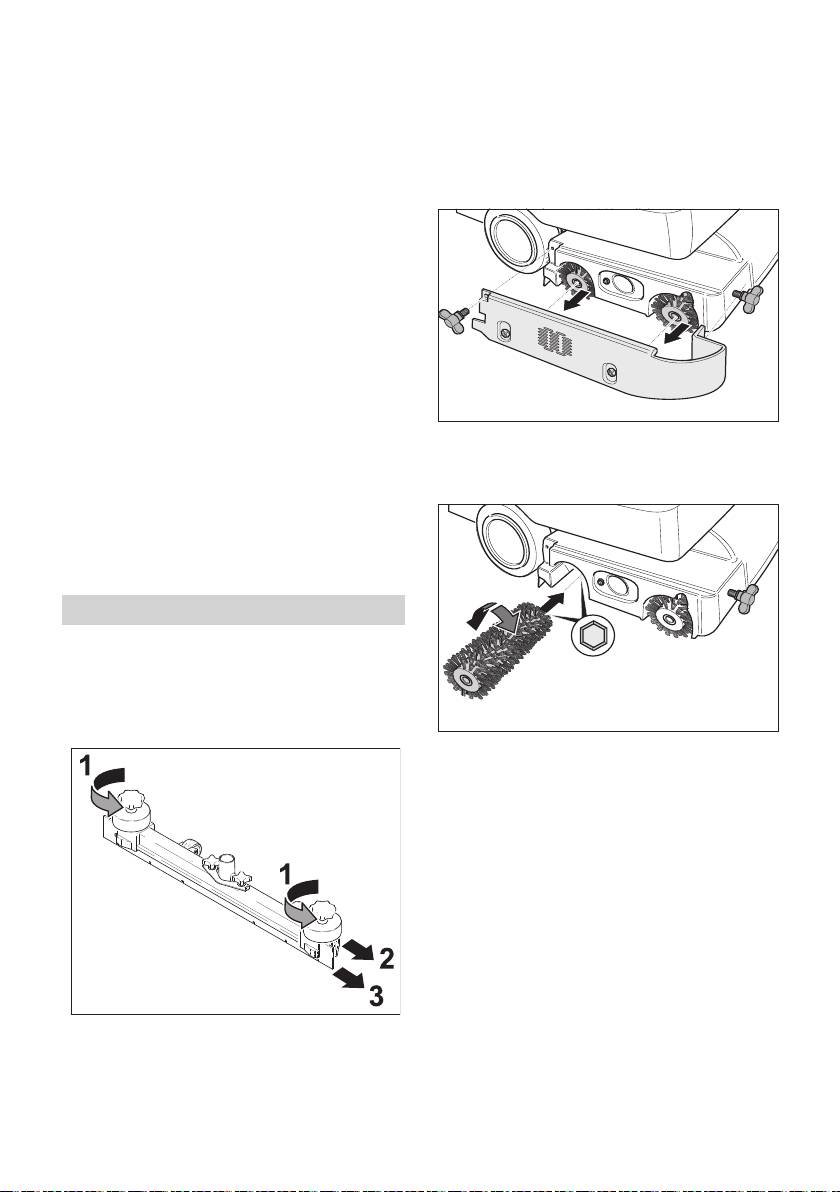 1

1

2

3