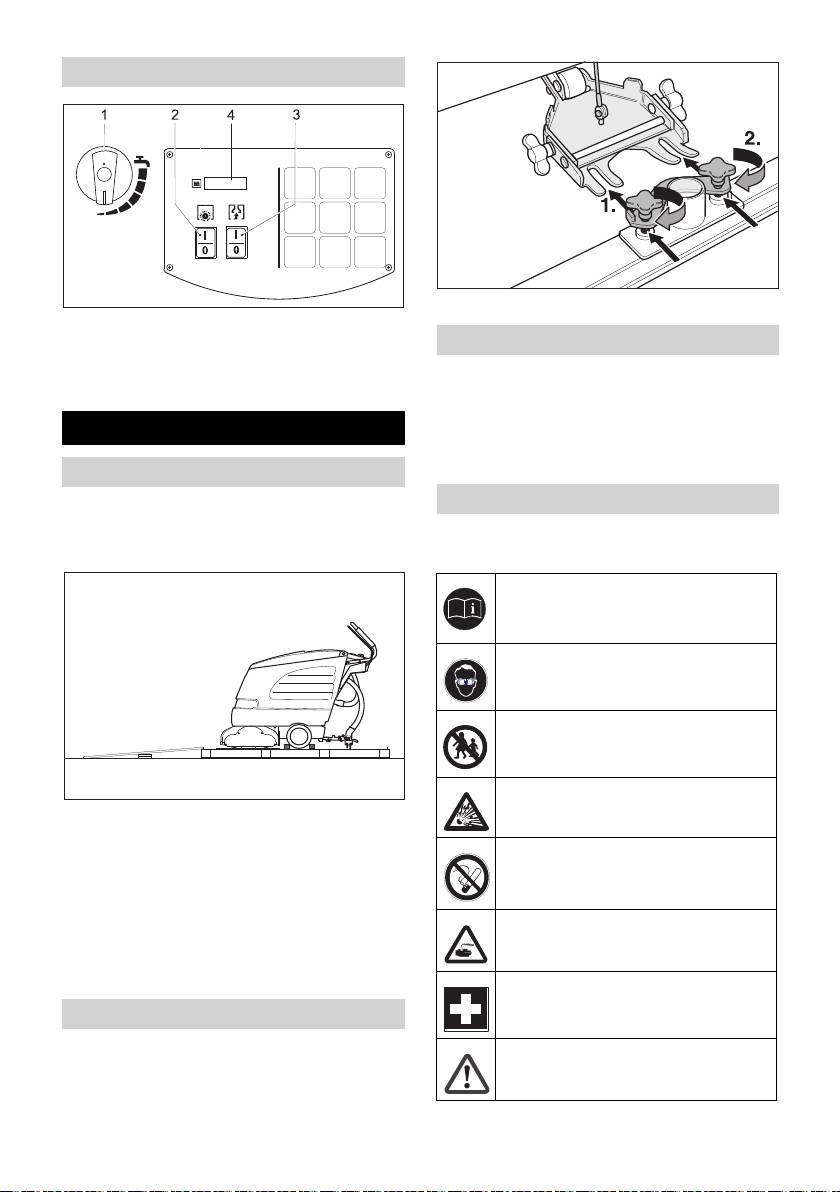 1 2 4 3

I
0

I
0

2.

1.