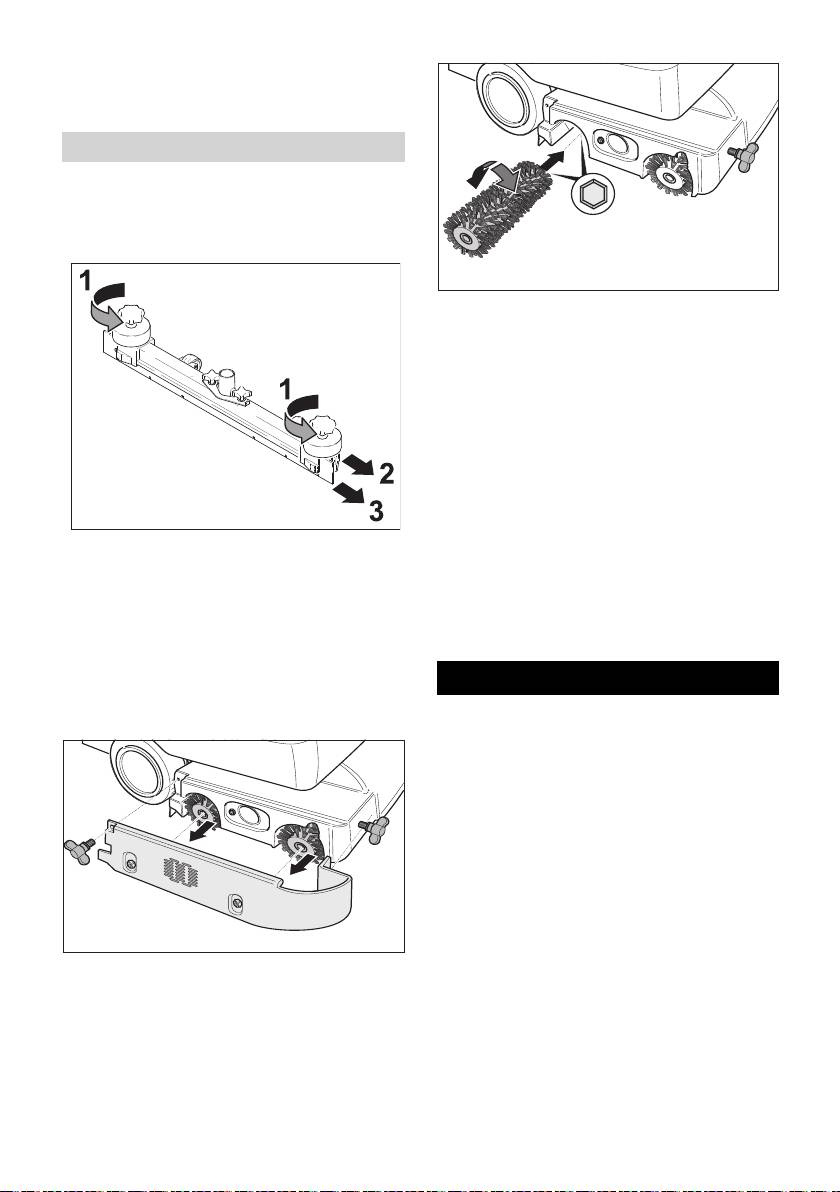 1

1

2

3