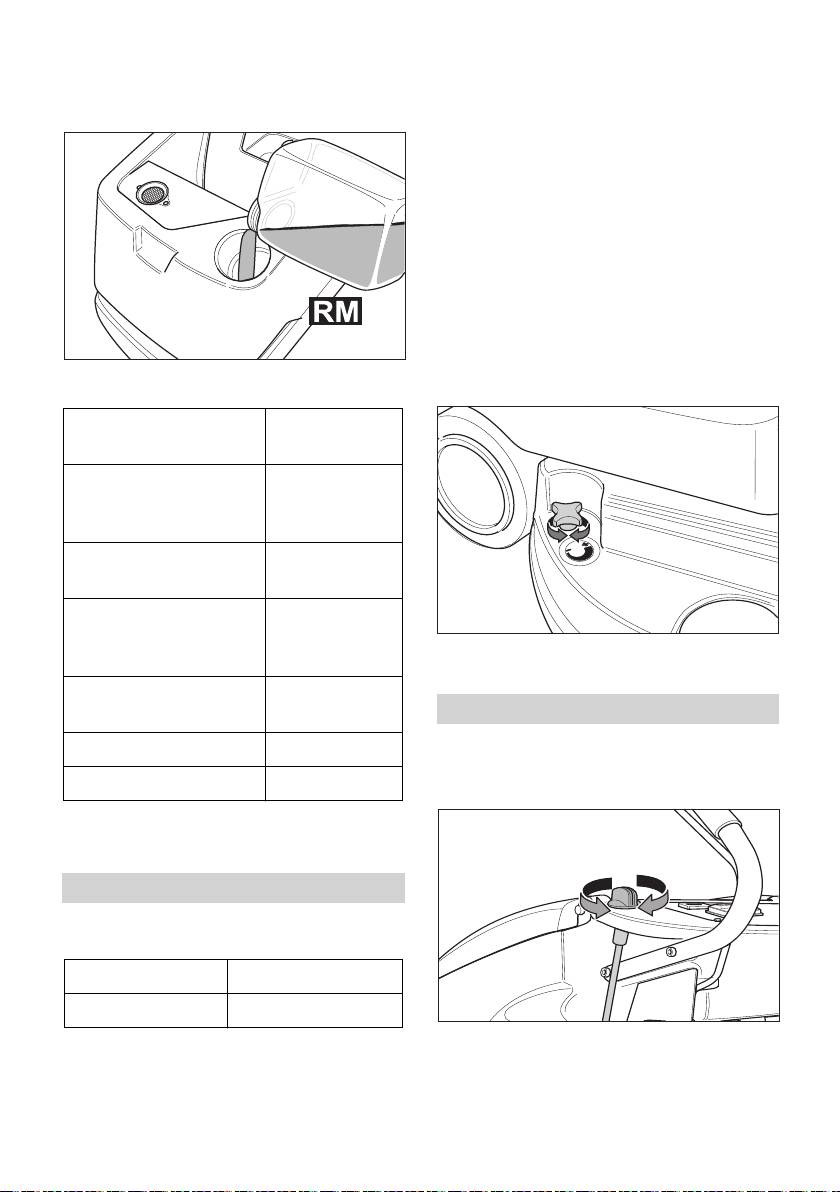 RM