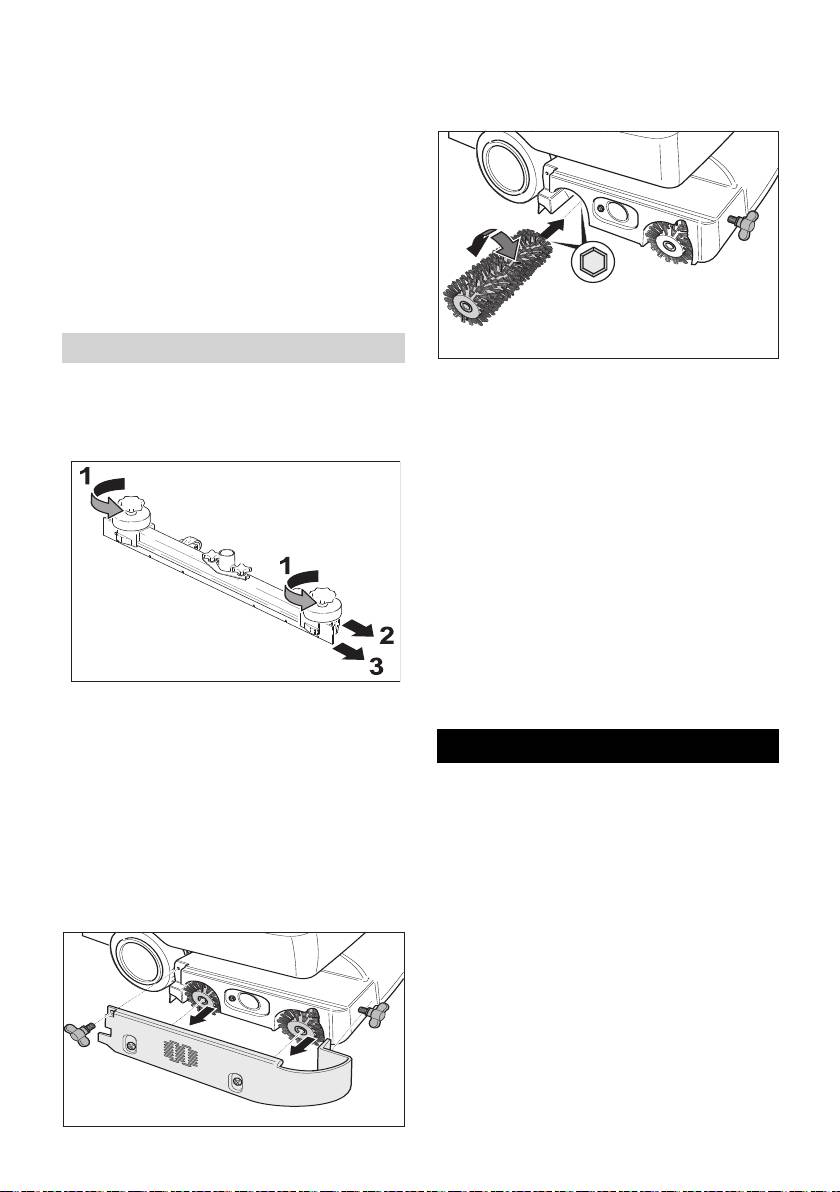 1
1
2
3