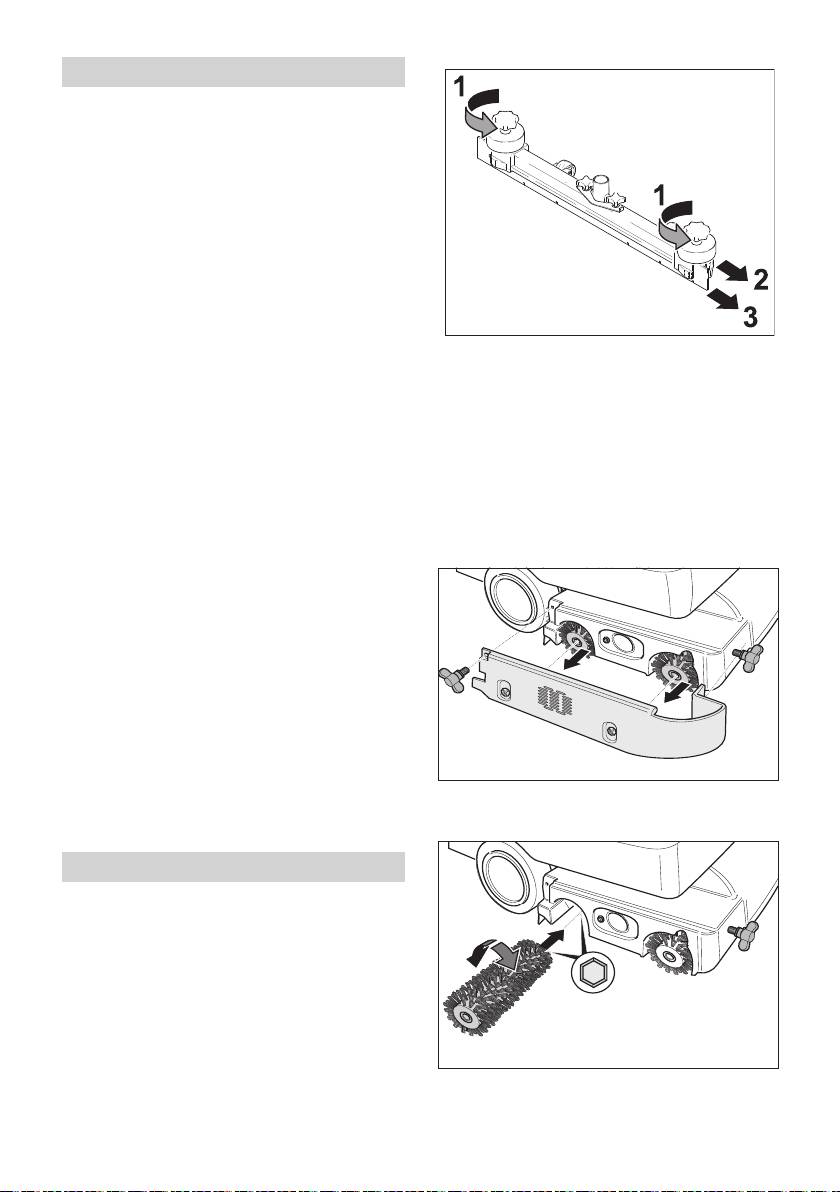 1
1
2
3