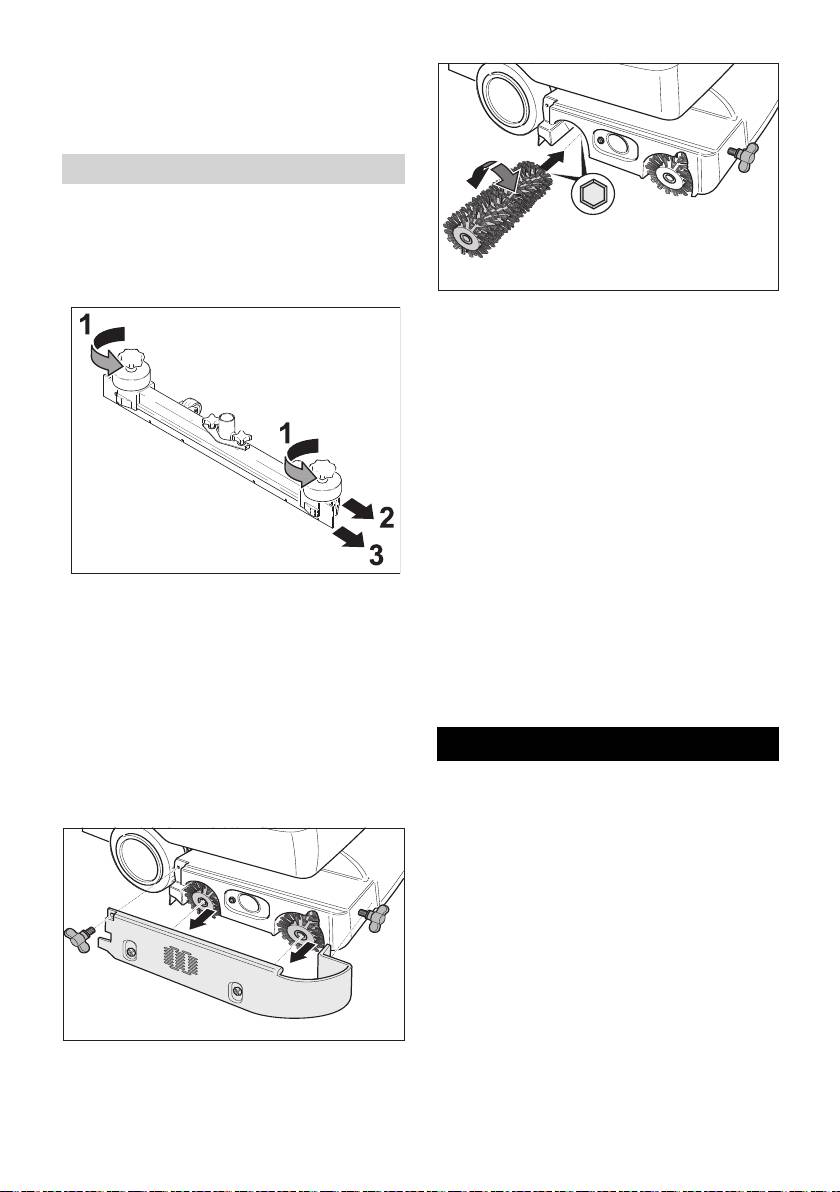 1

1

2

3