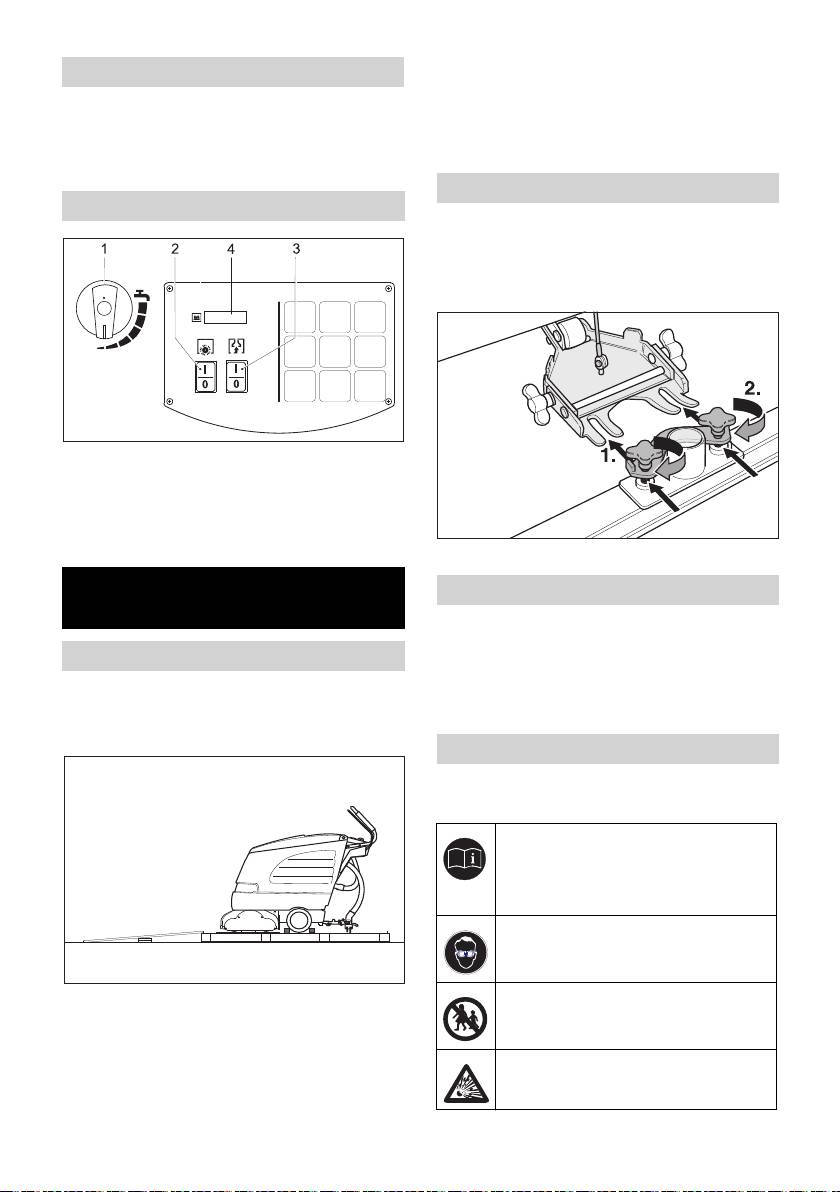 1 2 4 3

I
0

I
0

2.

1.