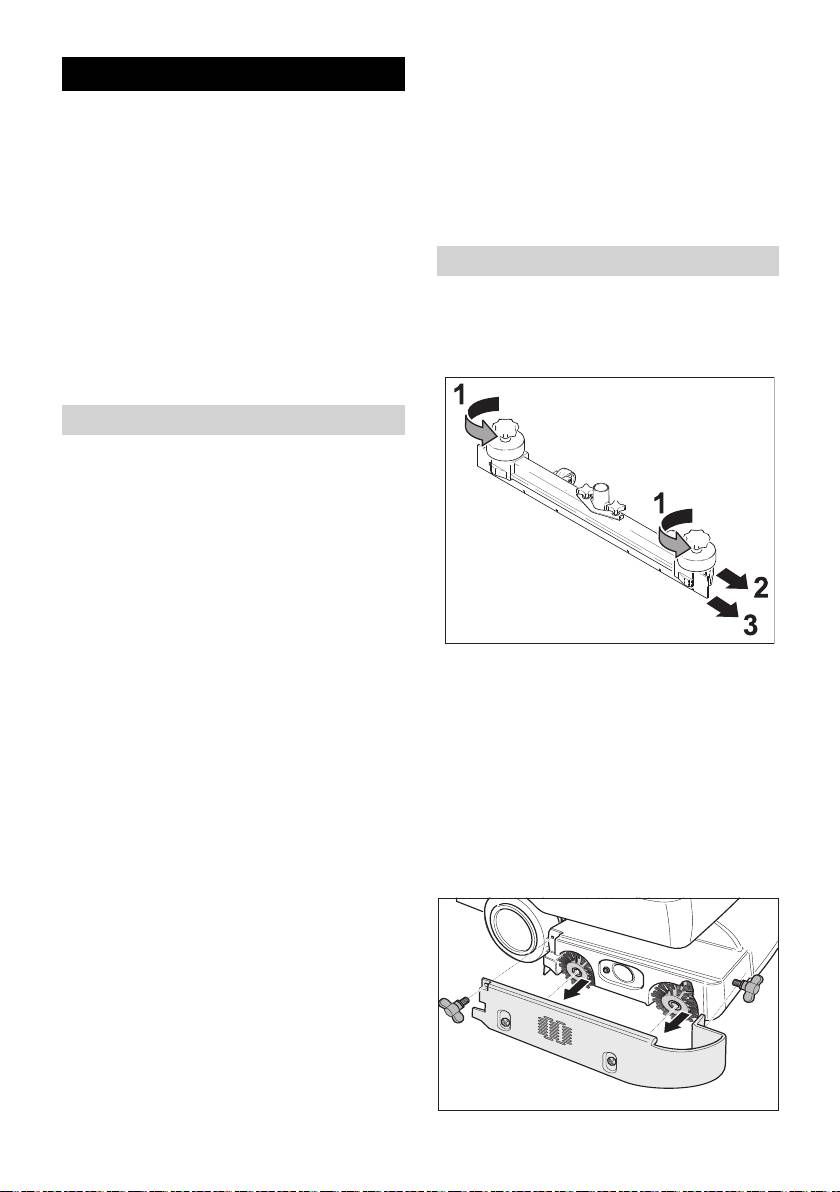 1

1

2

3