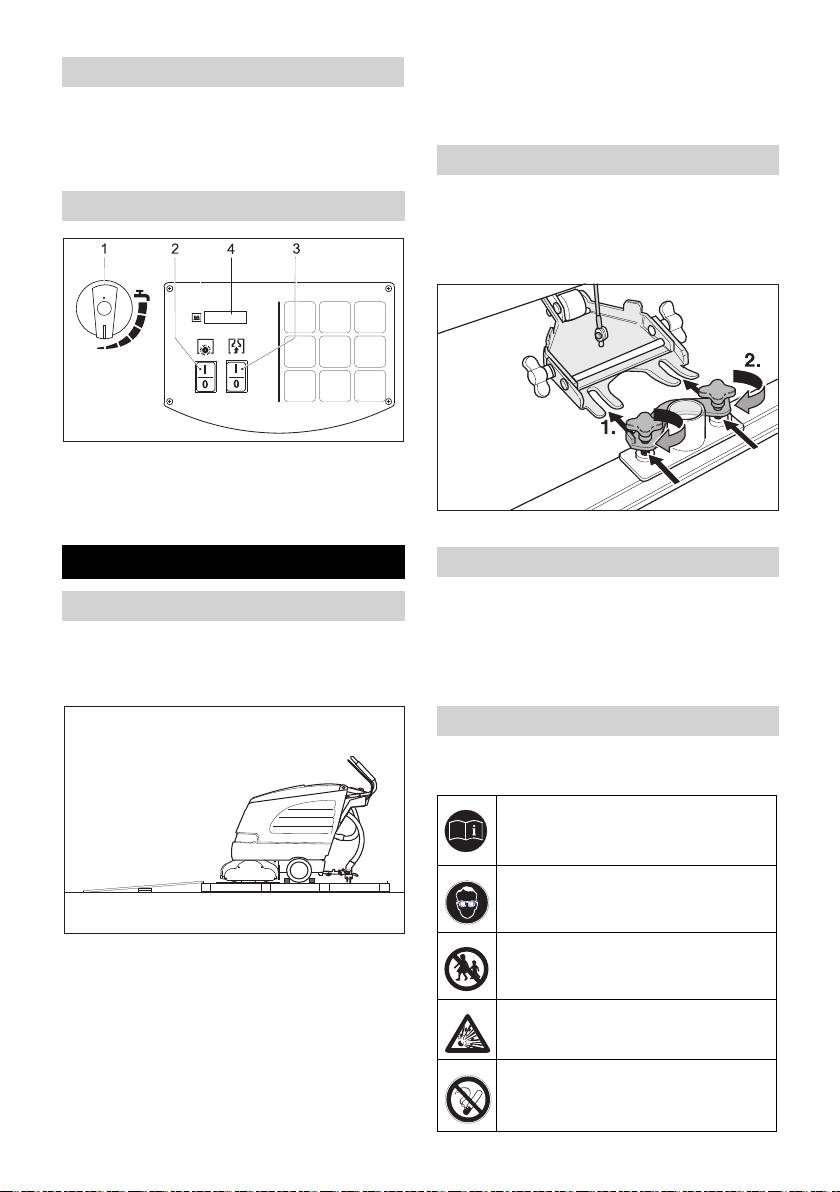 1 2 4 3

I
0

I
0

2.

1.