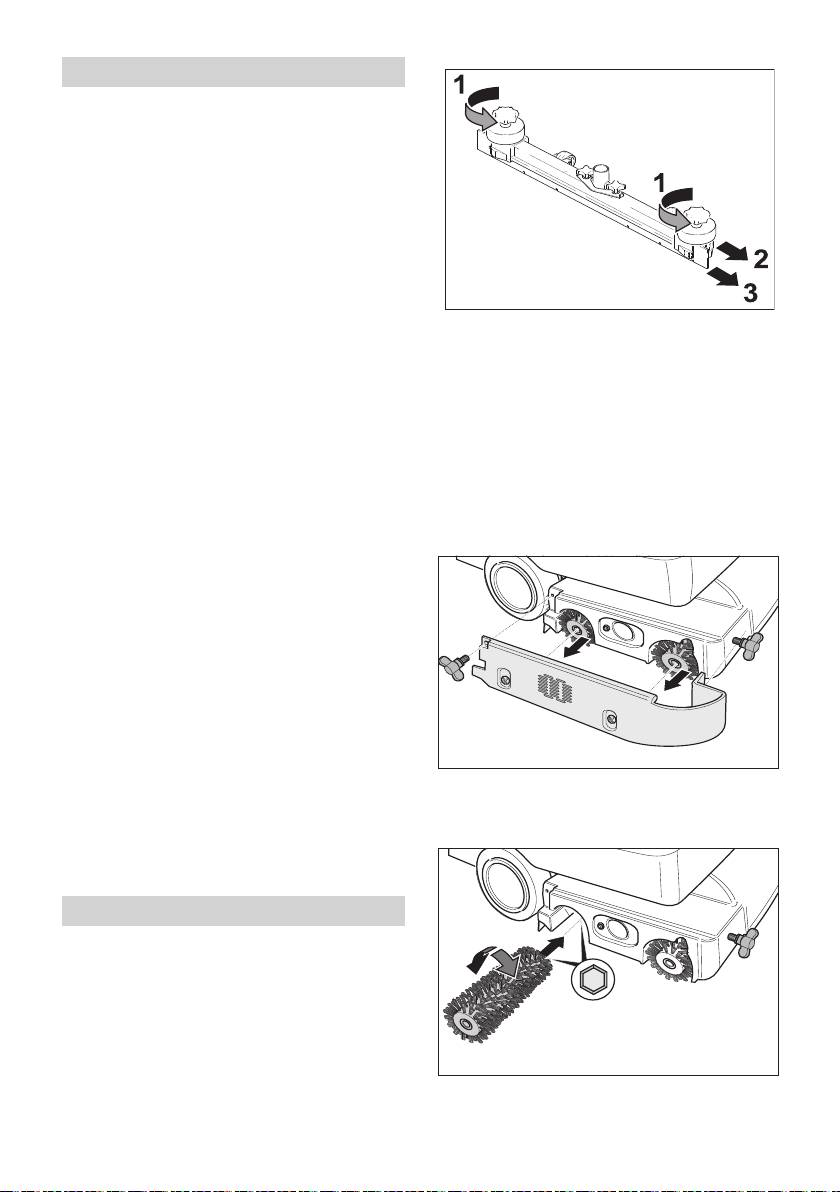 1
1
2
3