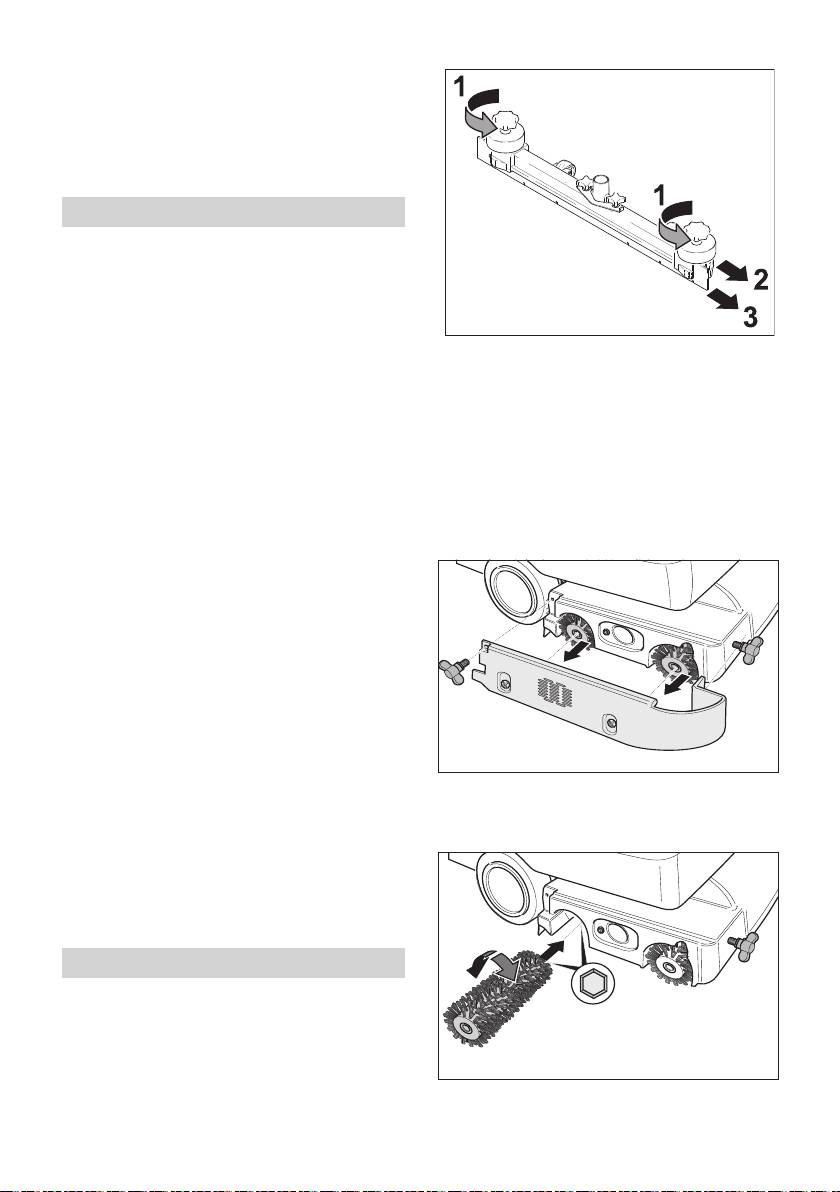 1
1
2
3