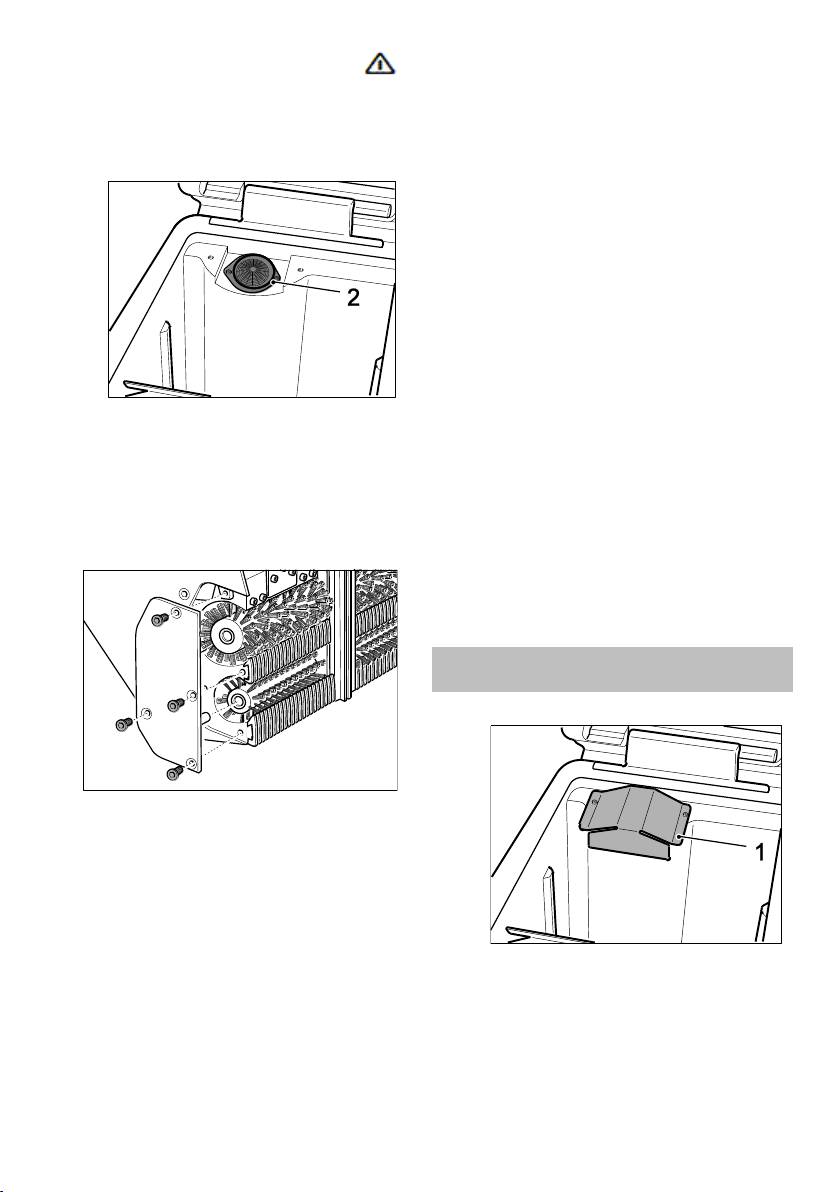 2

1