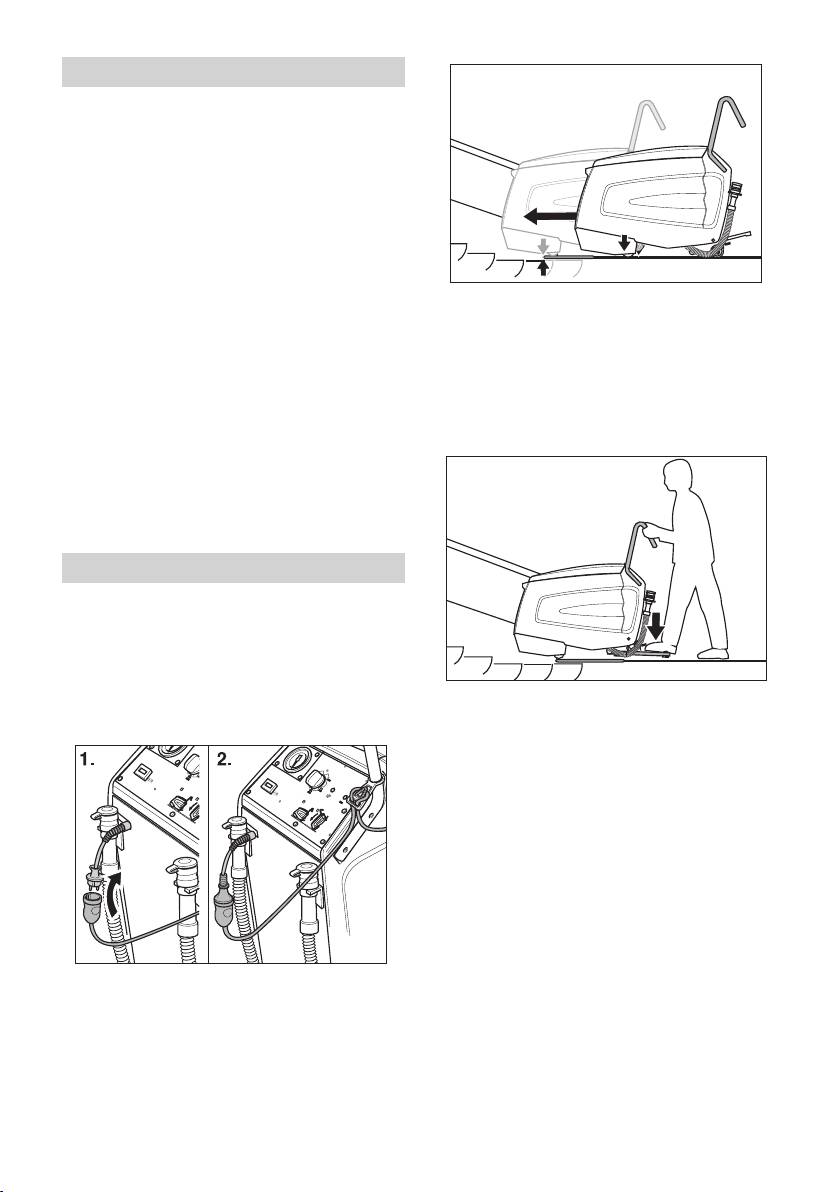 1.

2.