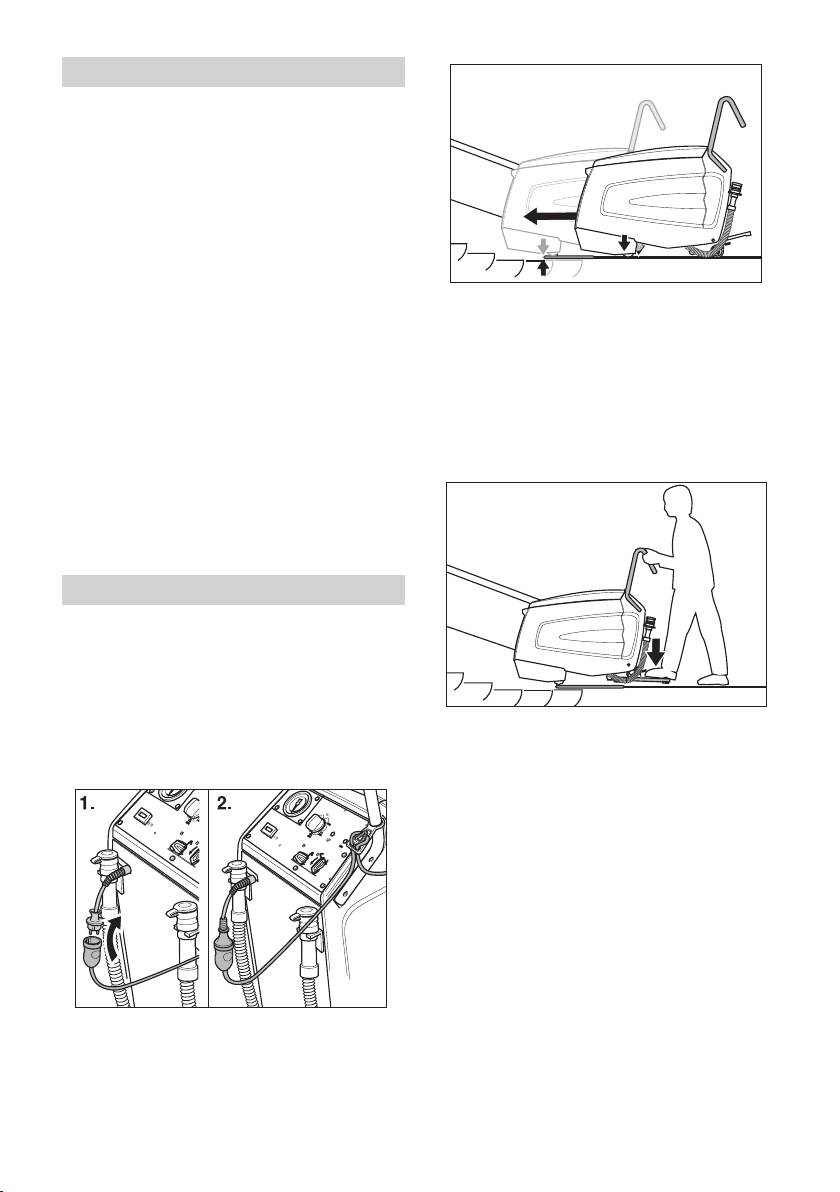 1.

2.