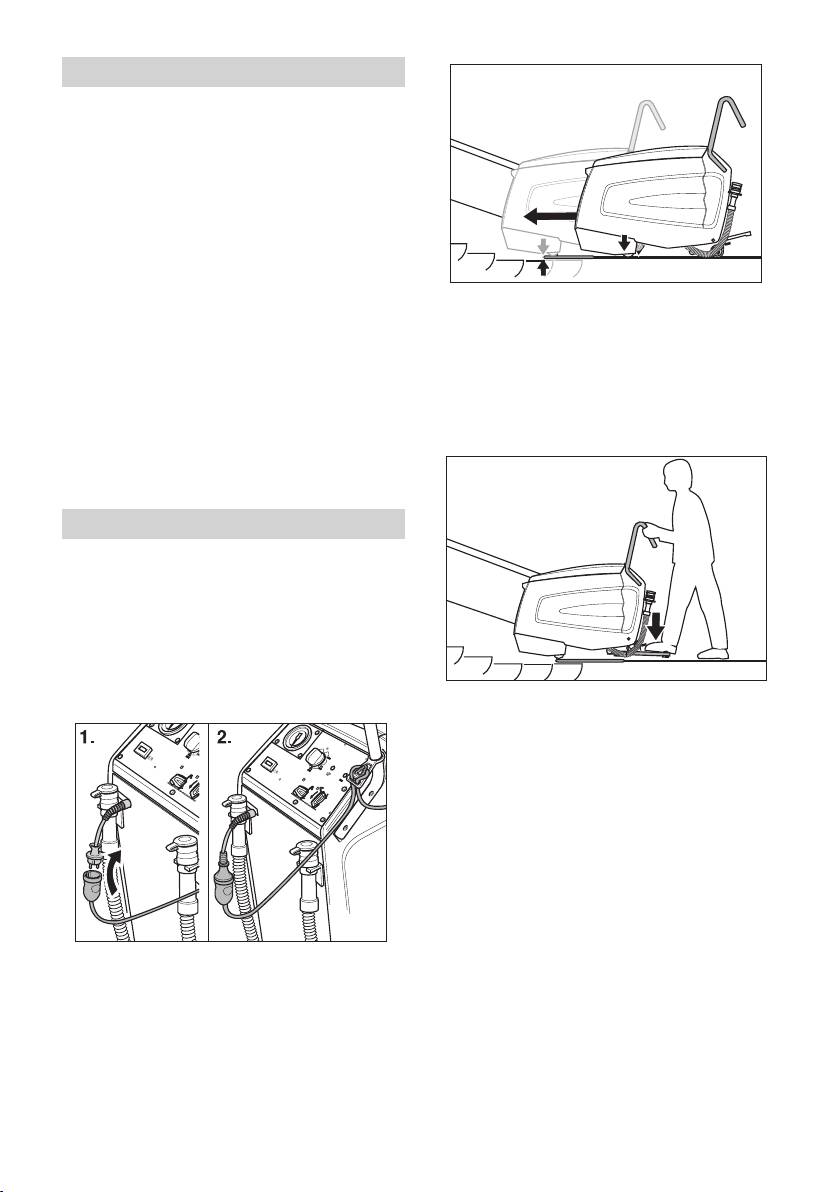 1.

2.