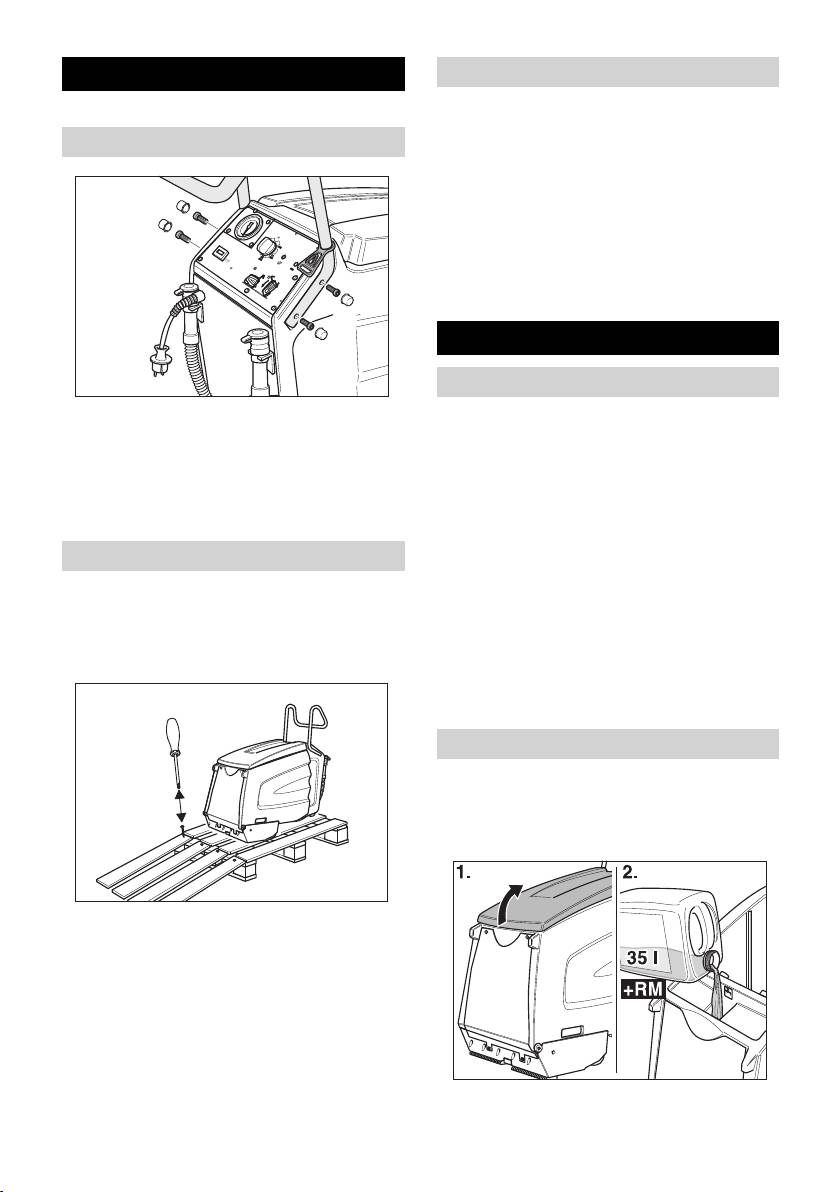 1.

2.

35 l

+RM