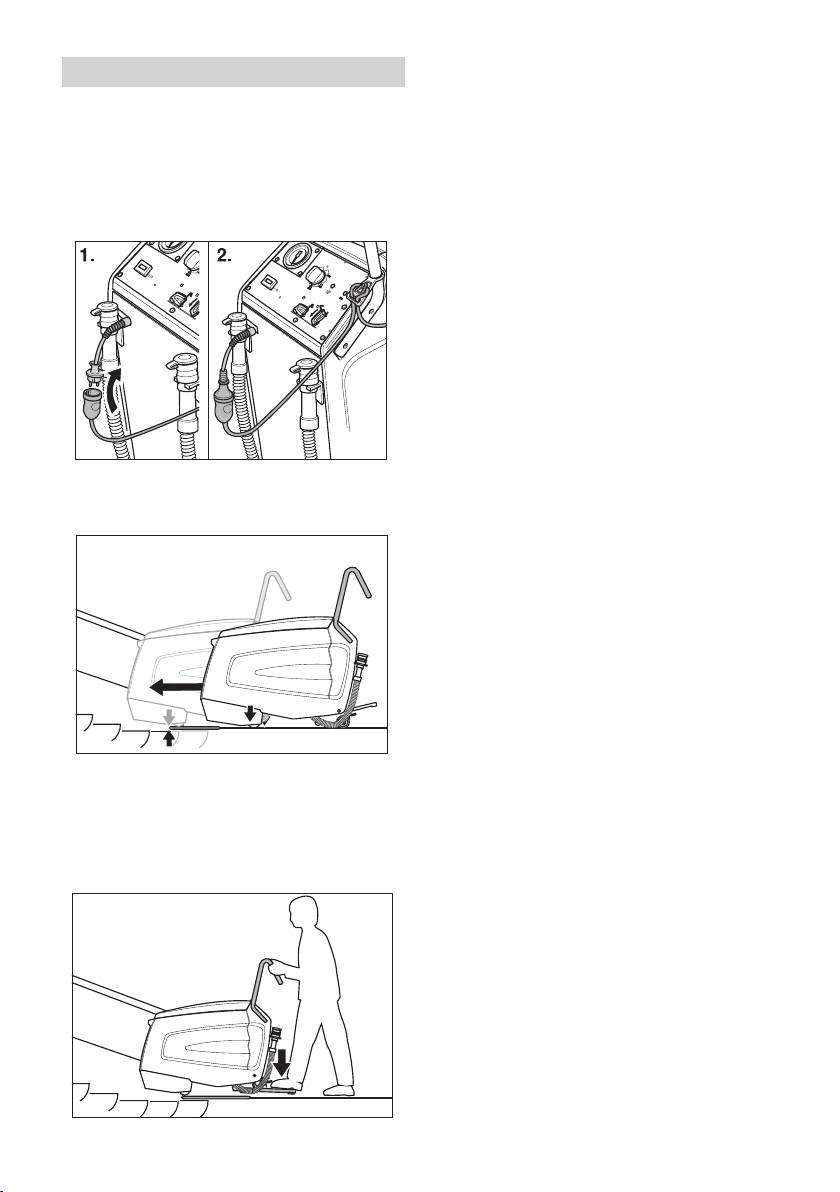 1.

2.