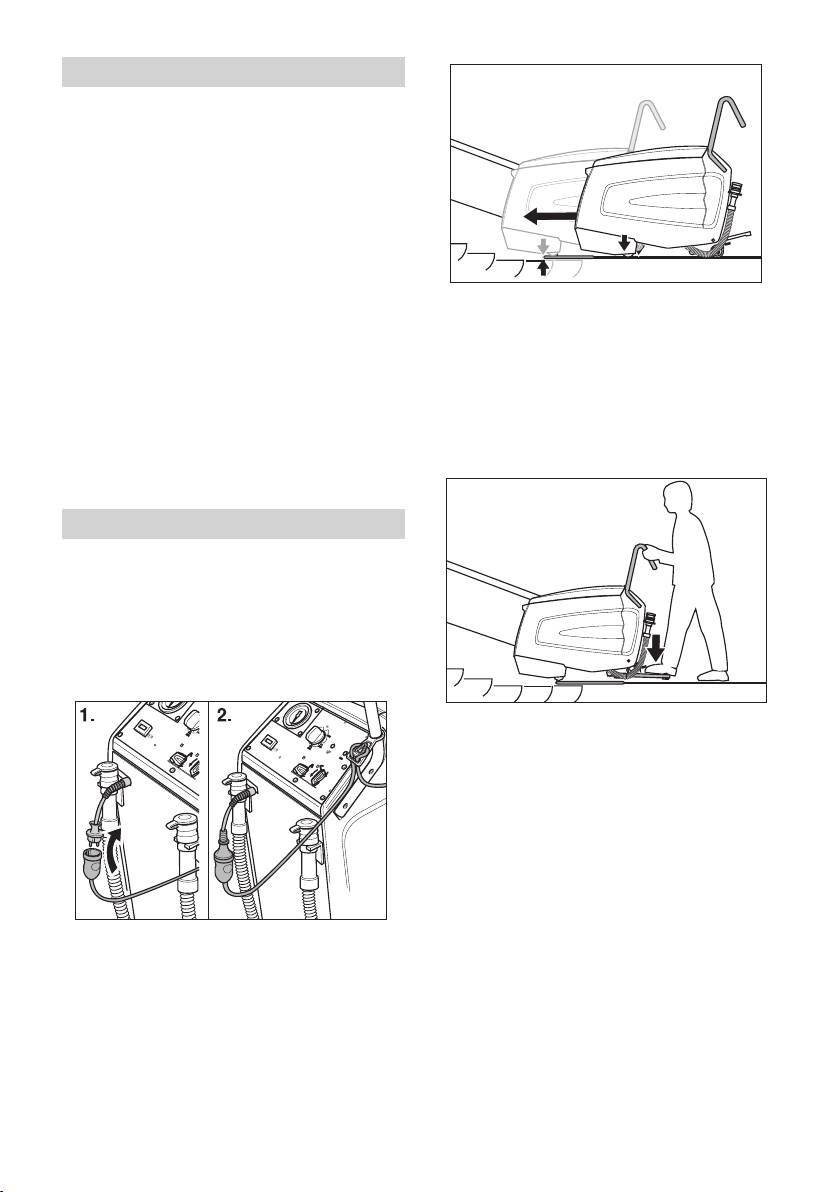 1.

2.