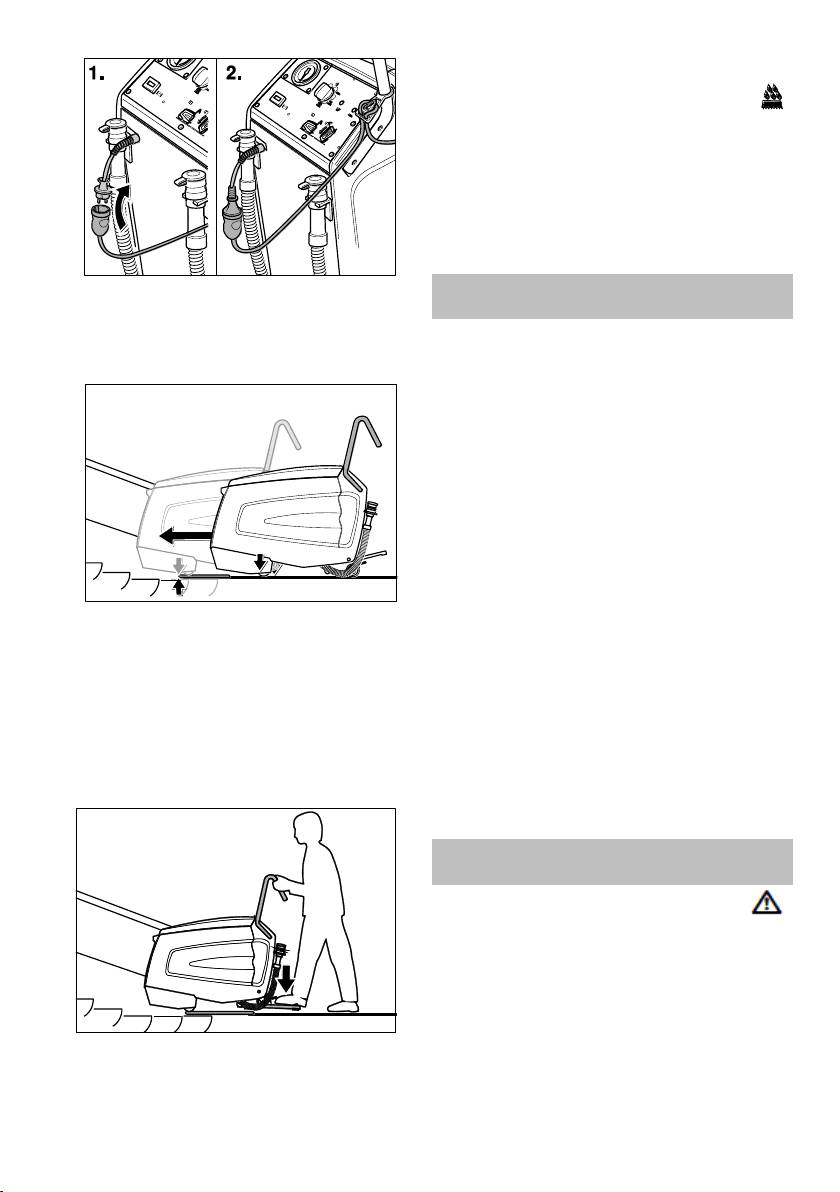 1.
2.