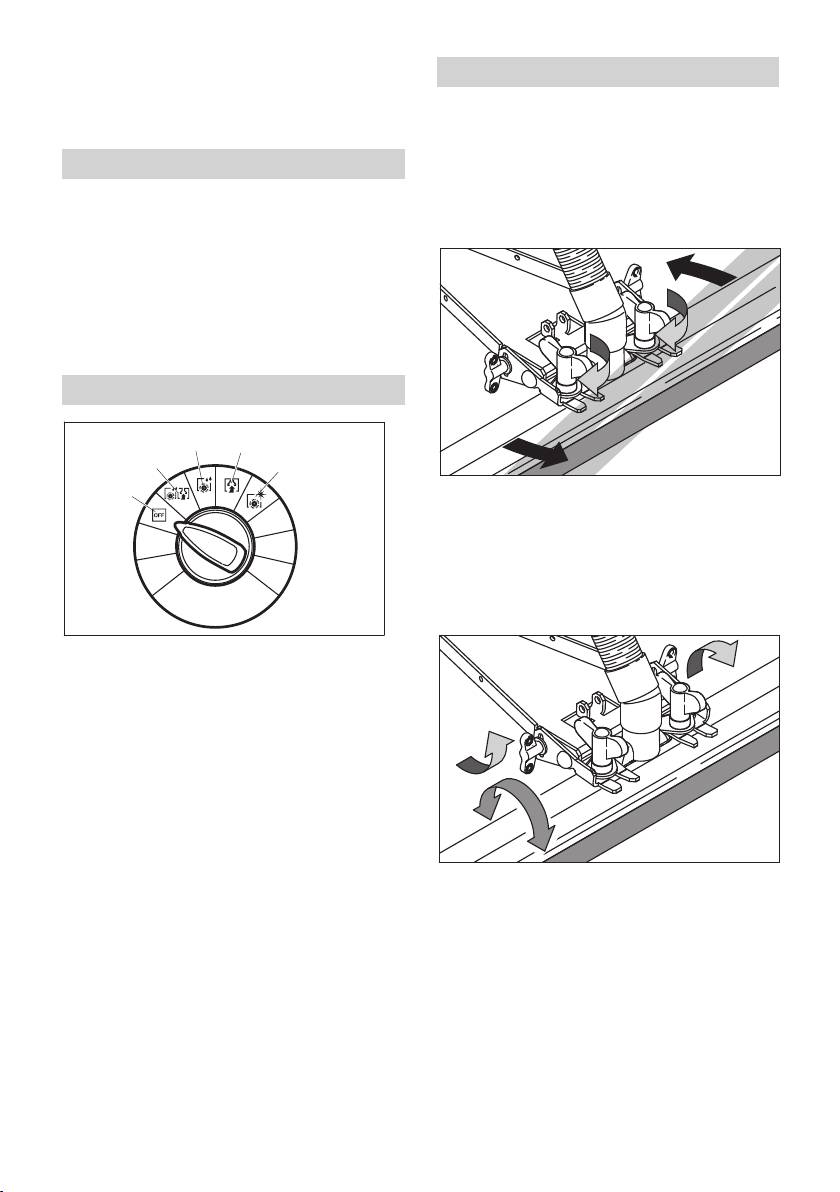 OFF