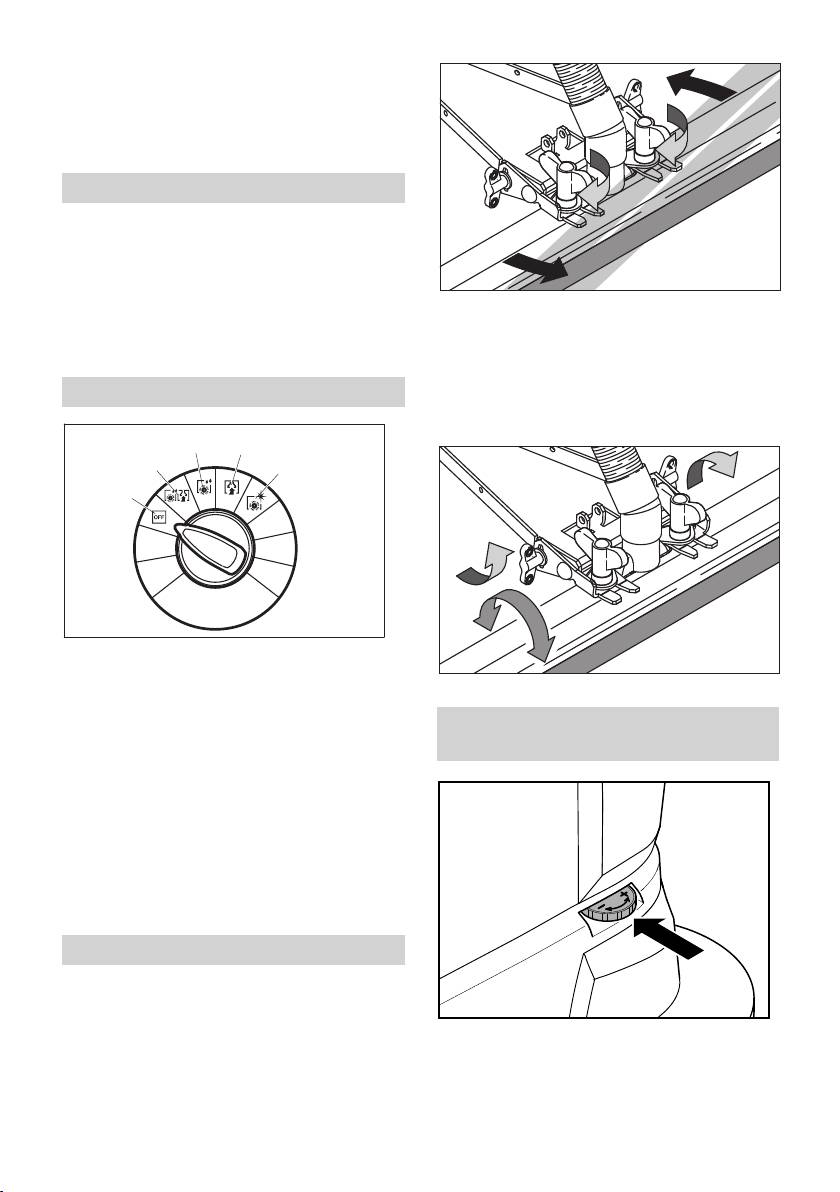 OFF