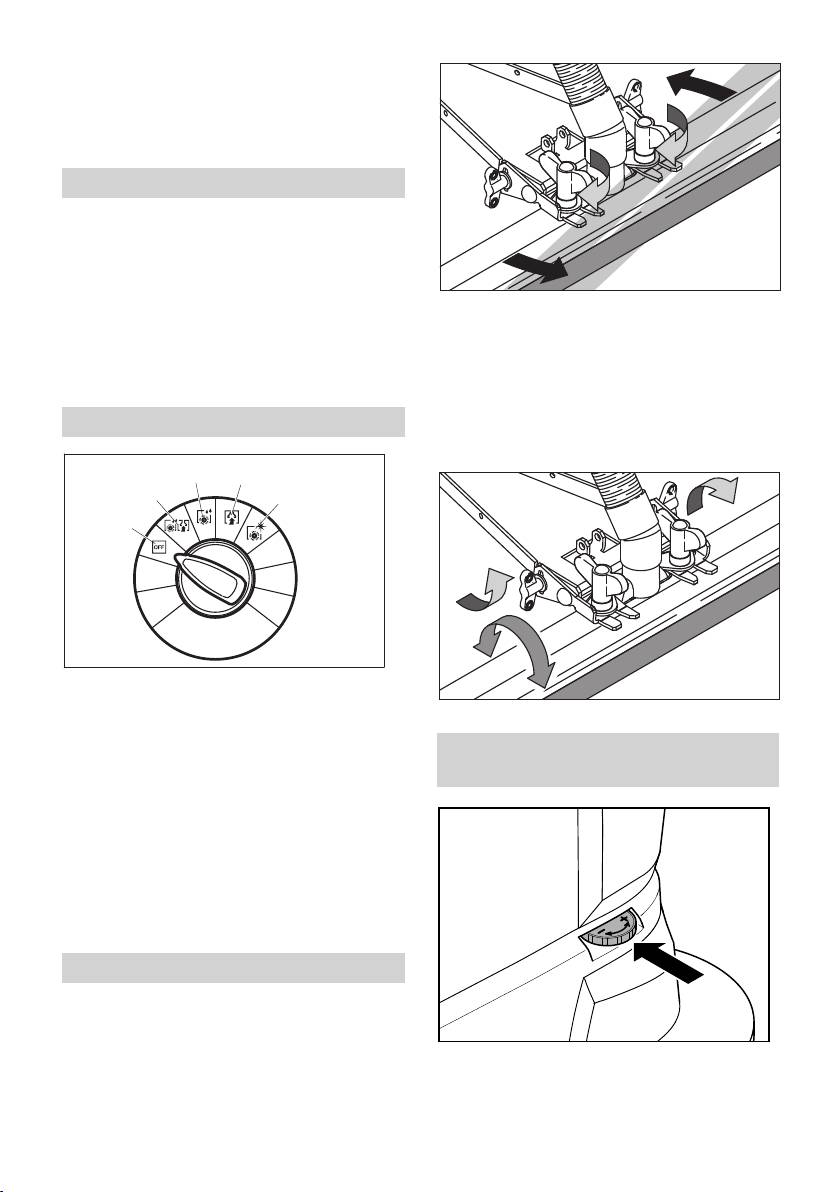 OFF