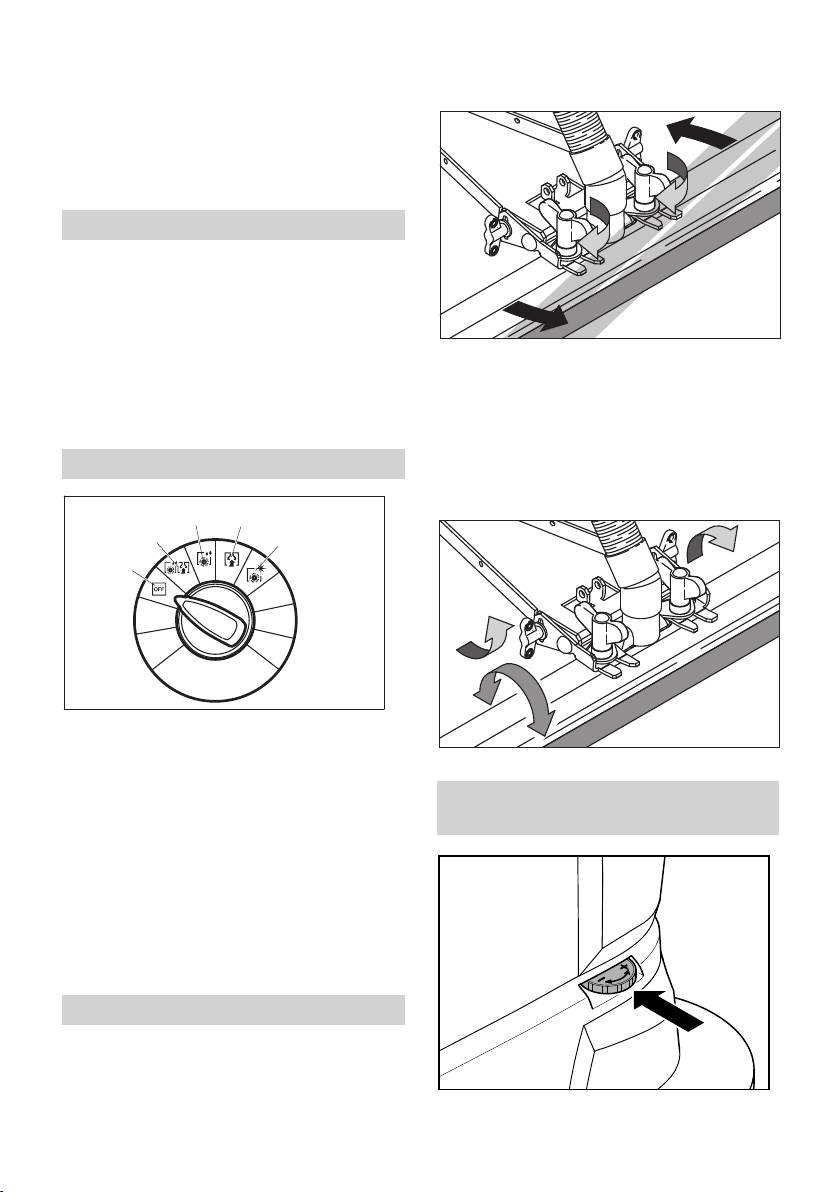 OFF