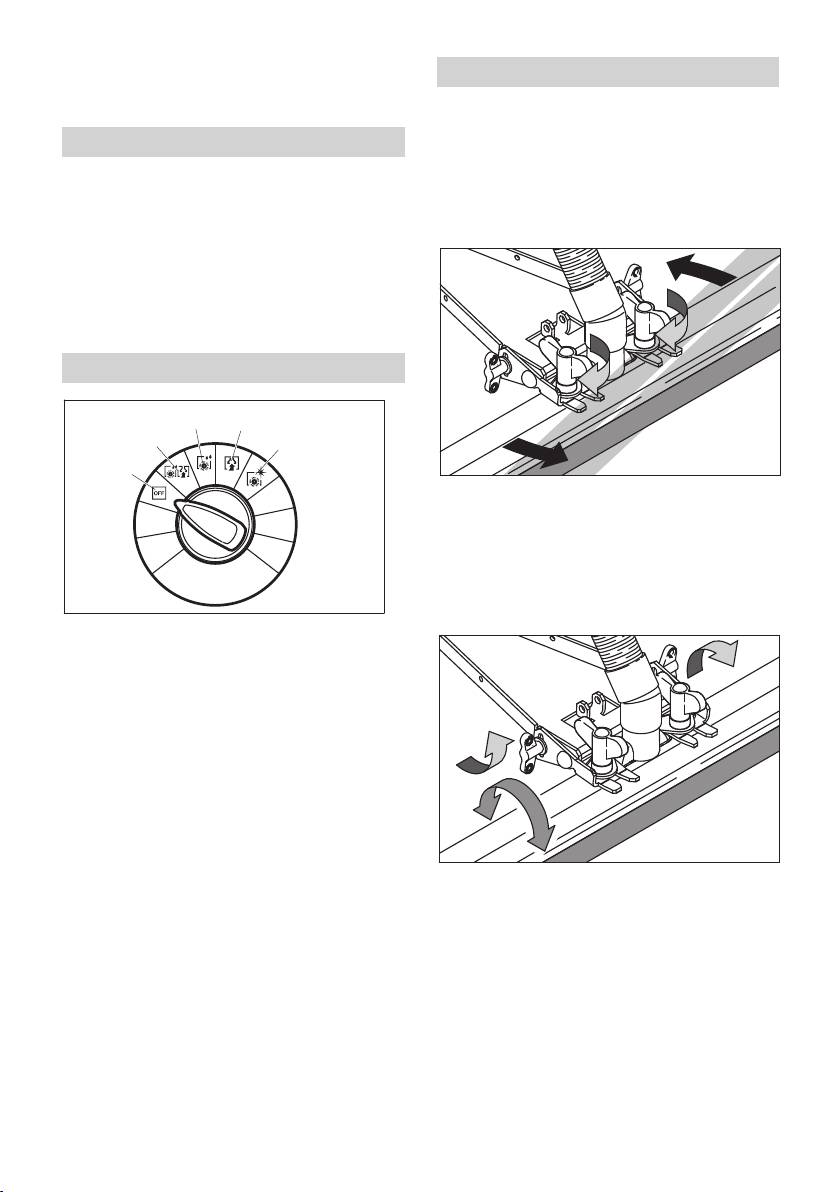 OFF