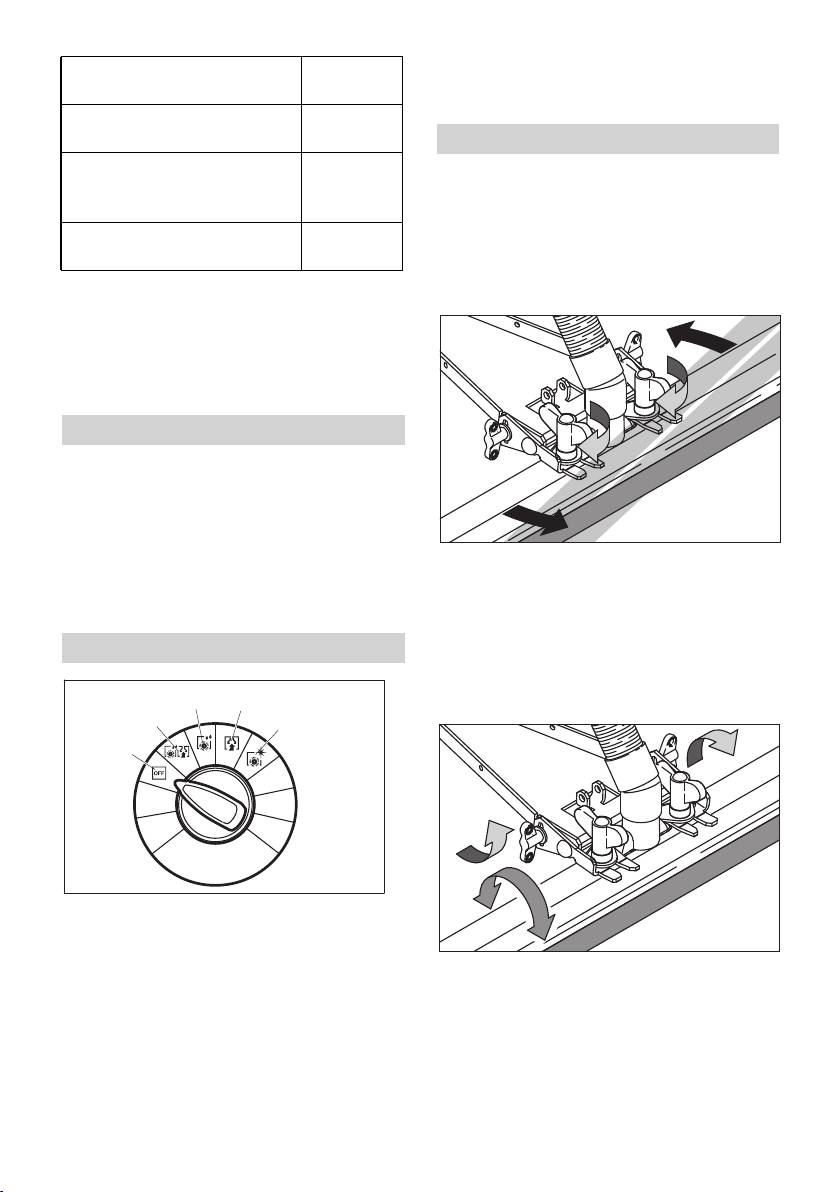 OFF