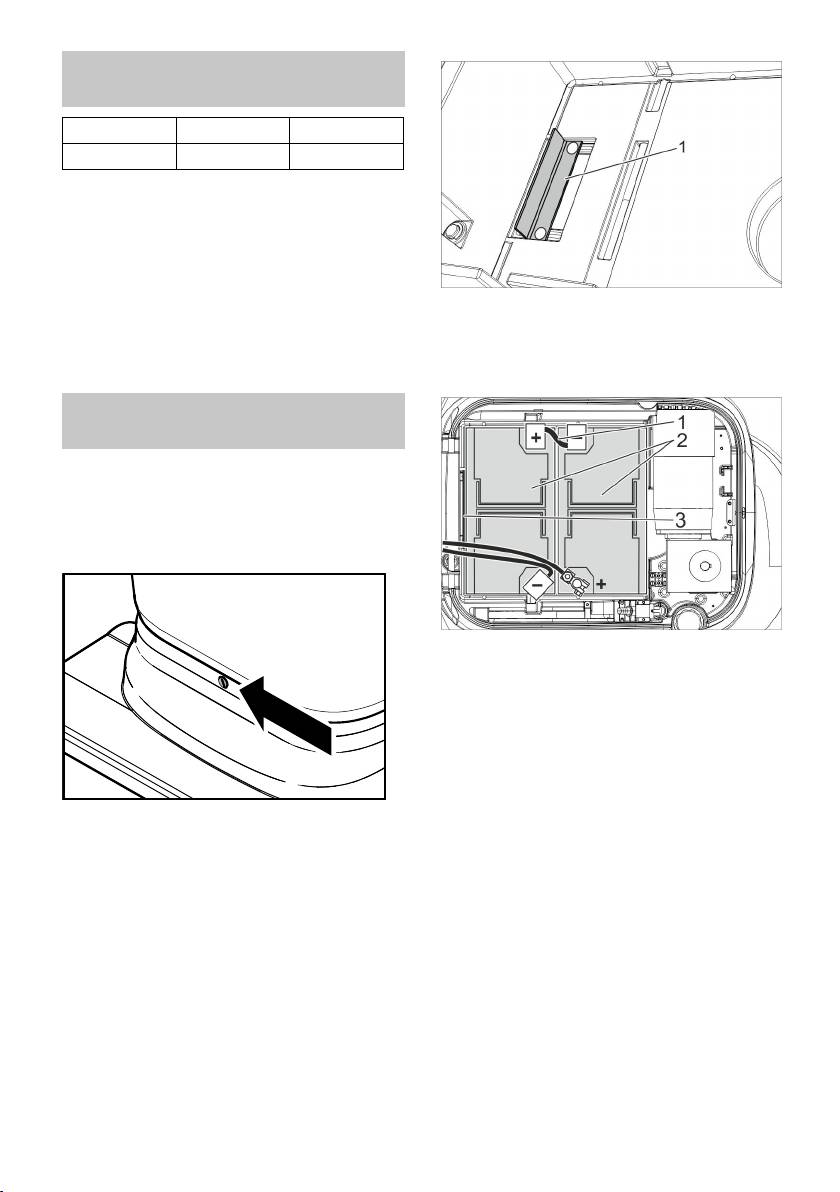 1

1
2
3
+
−
+