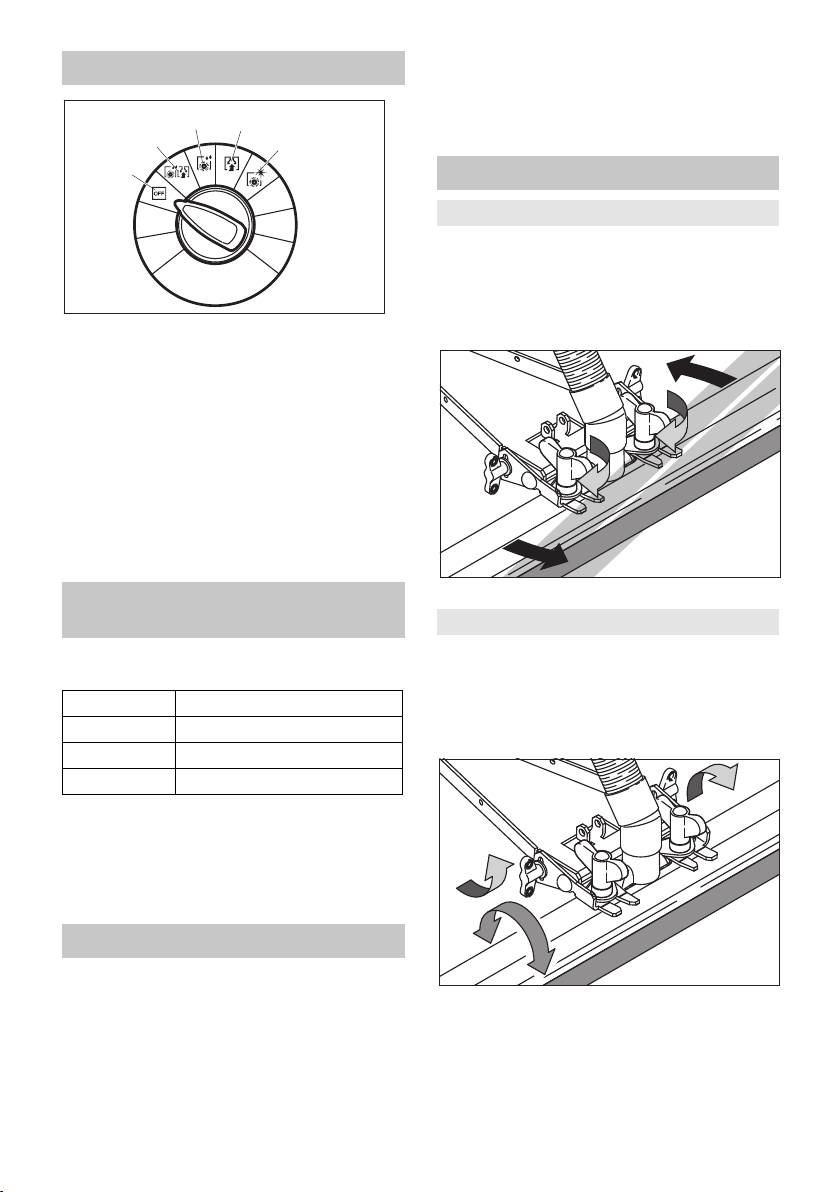 OFF