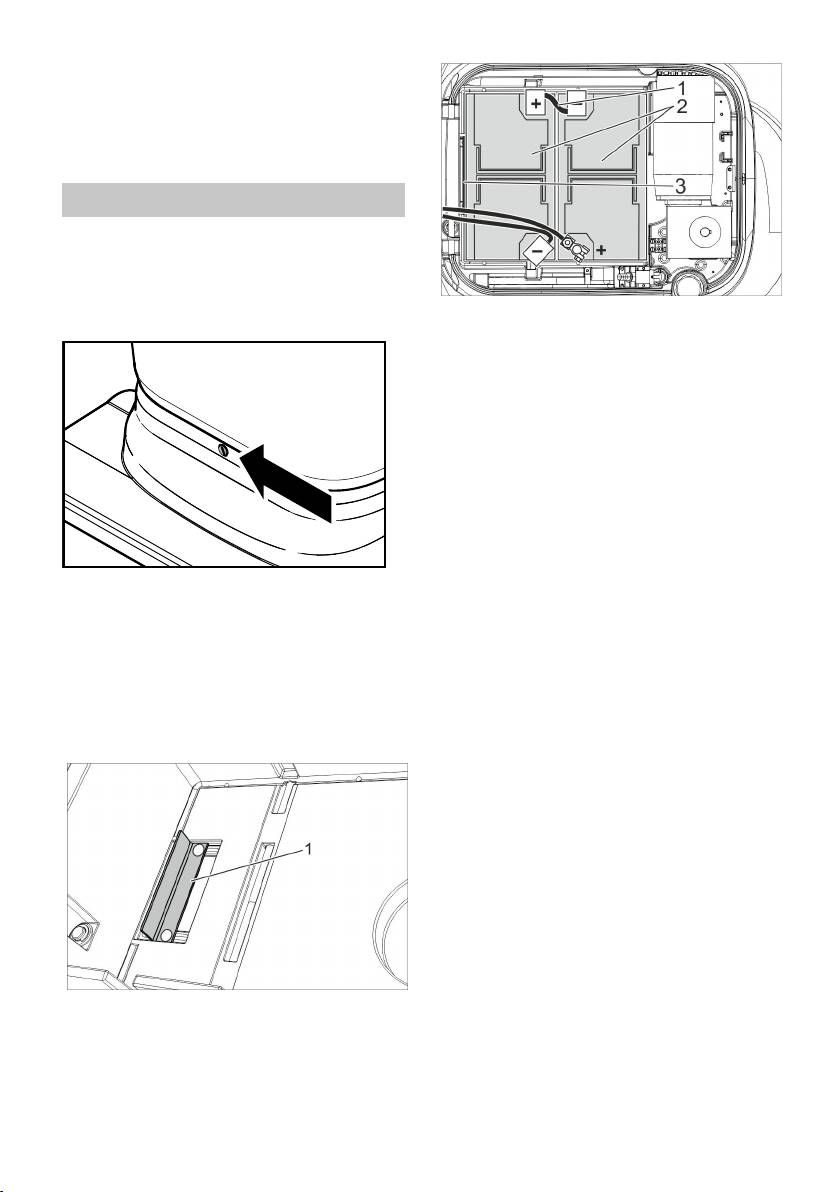 1
2
3
+
-
+

1