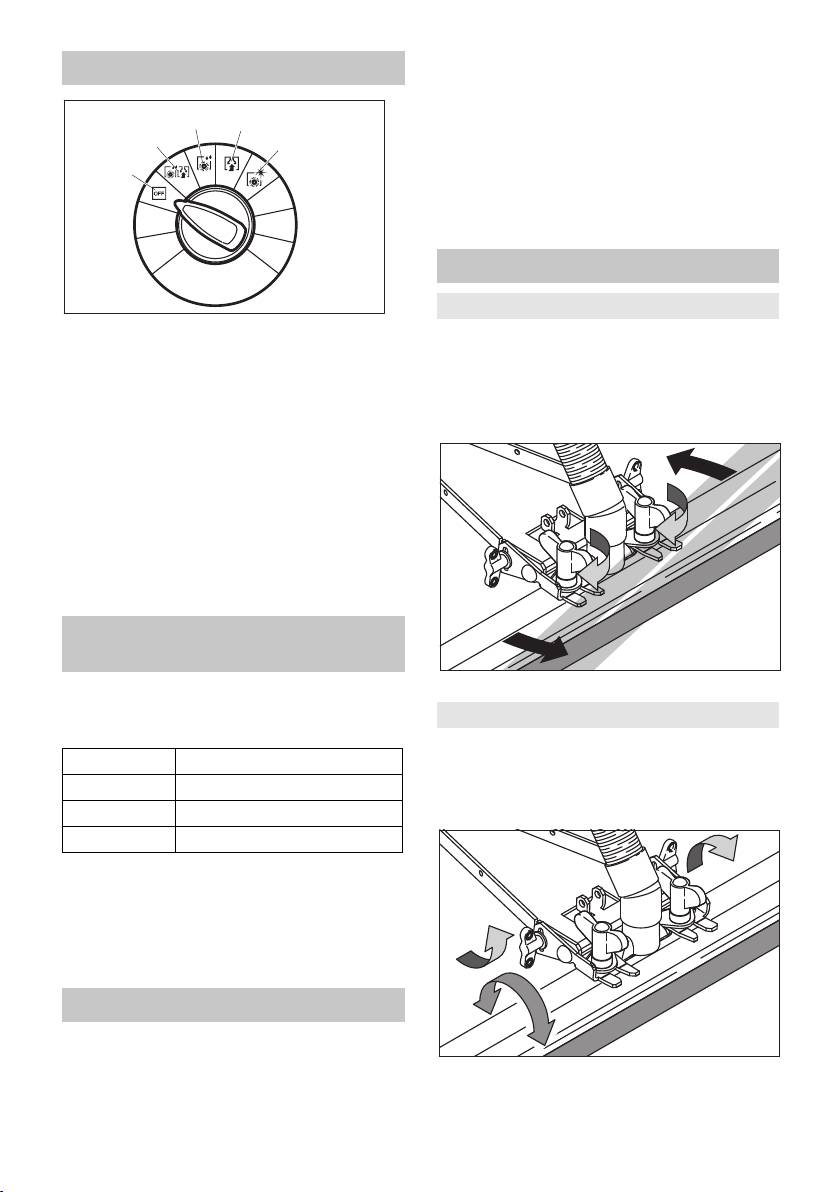 OFF