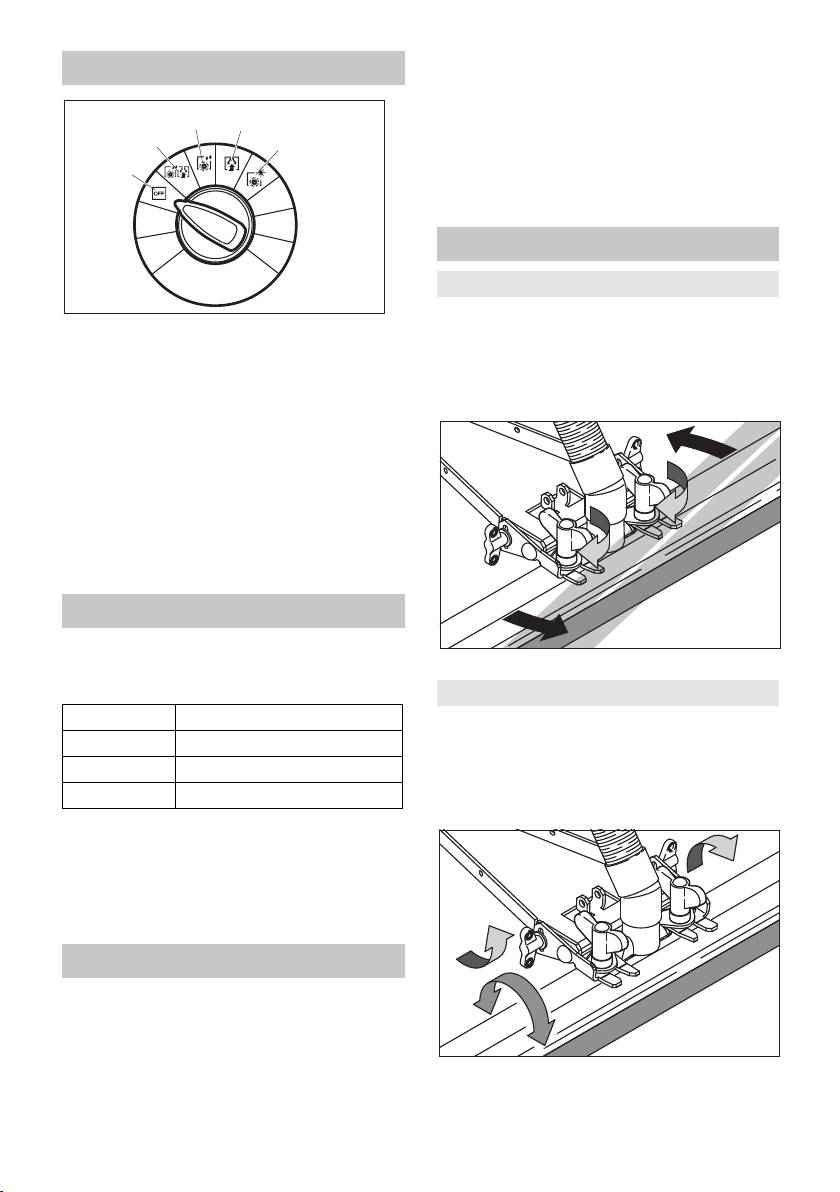 OFF